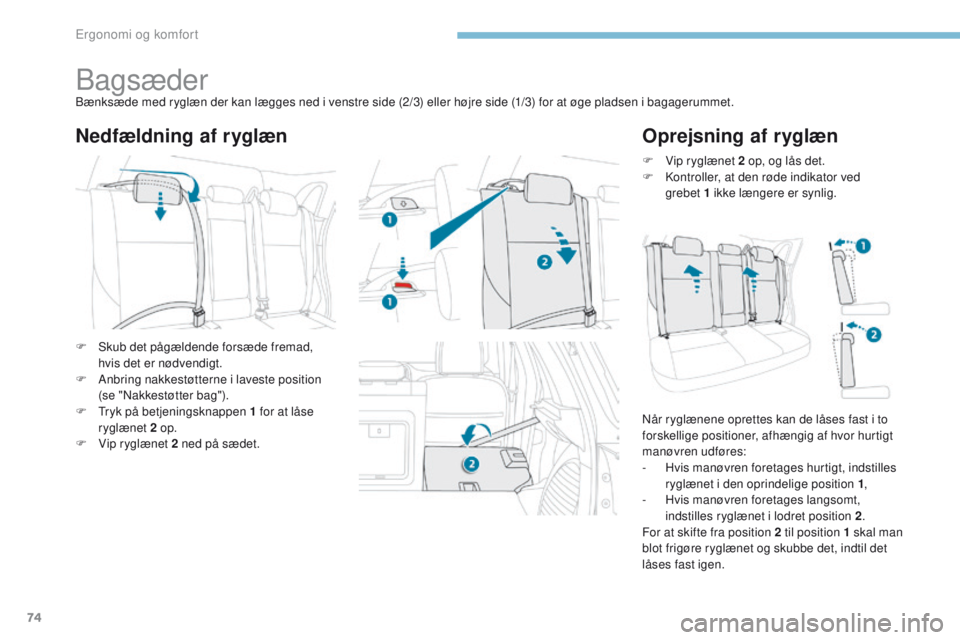 Ergonomi og komfort

Bagsæder

Bænksæde med ryglæn der kan lægges ned i venstre side (2/3) eller højre side (1/3) for at øge pladsen i bagagerummet.

Nedfældning af ryglæn

1

2

1

2

F Skub det pågældende forsæde fremad, hvis det er nødvendigt.
F Anbring nakkestøtterne i laveste position (se "Nakkestøtter bag").
F Tryk på betjeningsknappen 1 for at låse ryglænet 2 op.
F Vip ryglænet 2 ned på sædet.

Oprejsning af ryglæn

F Vip ryglænet 2 op, og lås det.
F Kontroller, at den røde indikator ved grebet 1 ikke længere er synlig.

1

2

Når ryglænene oprettes kan de låses fast i to forskellige positioner, afhængig af hvor hurtigt manøvren udføres:
- Hvis manøvren foretages hurtigt, indstilles ryglænet i den oprindelige position 1,
- Hvis manøvren foretages langsomt, indstilles ryglænet i lodret position 2.
For at skifte fra position 2 til position 1 skal man blot frigøre ryglænet og skubbe det, indtil det låses fast igen.

74

carmanualsonline.info