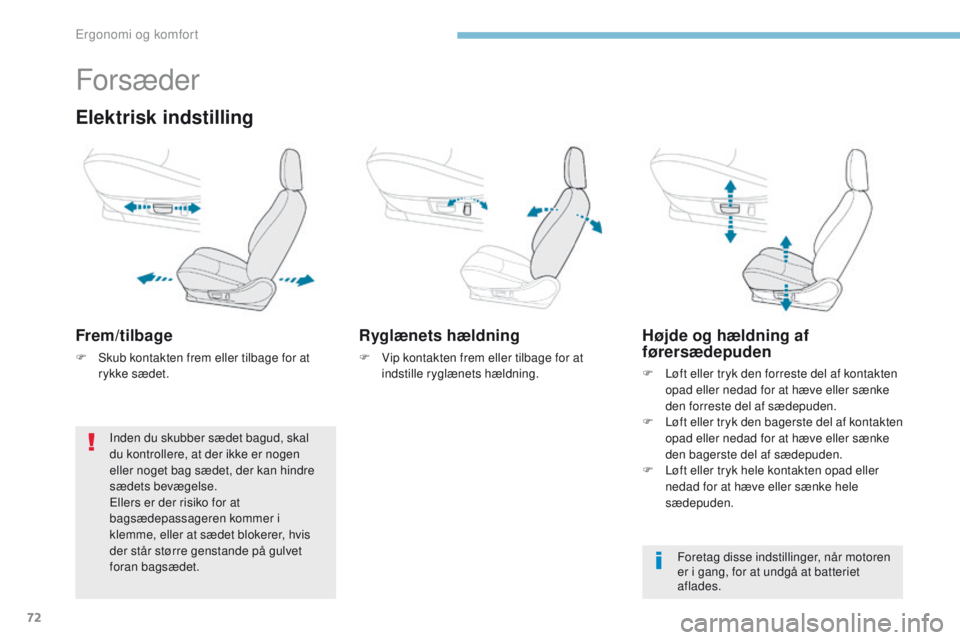 Ergonomi og komfort

Forsæder

Elektrisk indstilling

Frem/tilbage

F Skub kontakten frem eller tilbage for at rykke sædet.

Inden du skubber sædet bagud, skal du kontrollere, at der ikke er nogen eller noget bag sædet, der kan hindre sædets bevægelse.
Ellers er der risiko for at bagsædepassageren kommer i klemme, eller at sædet blokerer, hvis der står større genstande på gulvet foran bagsædet.

Ryglænets hældning

F Vip kontakten frem eller tilbage for at indstille ryglænets hældning.

Højde og hældning af førersædepuden

F Løft eller tryk den forreste del af kontakten opad eller nedad for at hæve eller sænke den forreste del af sædepuden.
F Løft eller tryk den bagerste del af kontakten opad eller nedad for at hæve eller sænke den bagerste del af sædepuden.
F Løft eller tryk hele kontakten opad eller nedad for at hæve eller sænke hele sædepuden.

Foretag disse indstillinger, når motoren er i gang, for at undgå at batteriet aflades.

72

carmanualsonline.info