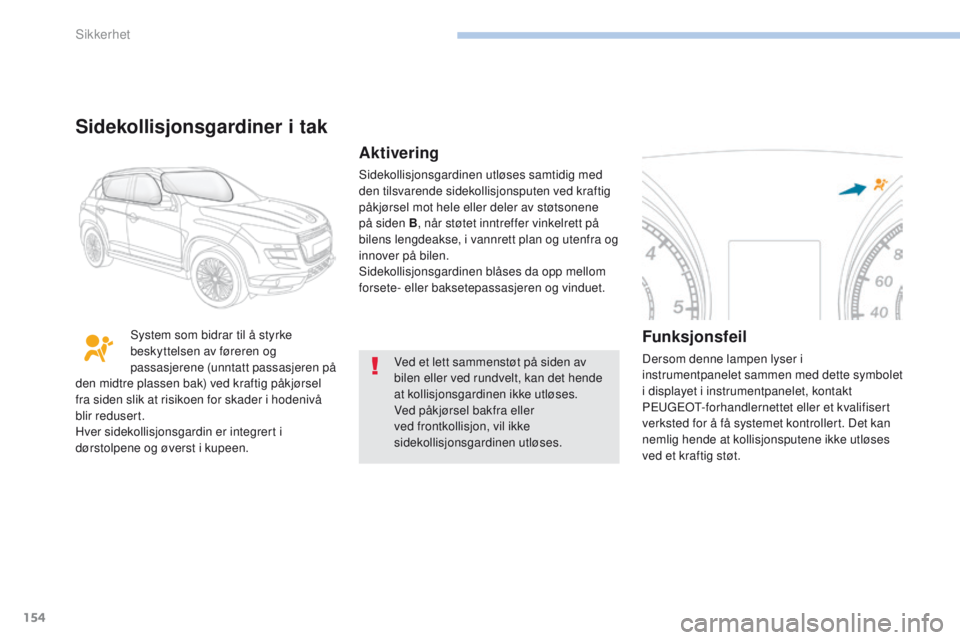 Sikkerhet

Sidekollisjonsgardiner i tak

System som bidrar til å styrke beskyttelsen av føreren og passasjerene (unntatt passasjeren på den midtre plassen bak) ved kraftig påkjørsel fra siden slik at risikoen for skader i hodenivå blir redusert.
Hver sidekollisjonsgardin er integrert i dørstolpene og øverst i kupeen.

Aktivering

Sidekollisjonsgardinen utløses samtidig med den tilsvarende sidekollisjonsputen ved kraftig påkjørsel mot hele eller deler av støtsonene på siden B, når støtet inntreffer vinkelrett på bilens lengdeakse, i vannrett plan og utenfra og innover på bilen.
Sidekollisjonsgardinen blåses da opp mellom forsete- eller baksetepassasjeren og vinduet.

Ved et lett sammenstøt på siden av bilen eller ved rundvelt, kan det hende at kollisjonsgardinen ikke utløses.
Ved påkjørsel bakfra eller ved frontkollisjon, vil ikke sidekollisjonsgardinen utløses.

4
5
8
60
40

Funksjonsfeil

Dersom denne lampen lyser i instrumentpanelet sammen med dette symbolet i displayet i instrumentpanelet, kontakt PEUGEOT-forhandlernettet eller et kvalifisert verksted for å få systemet kontrollert. Det kan nemlig hende at kollisjonsputene ikke utløses ved et kraftig støt.

154

carmanualsonline.info