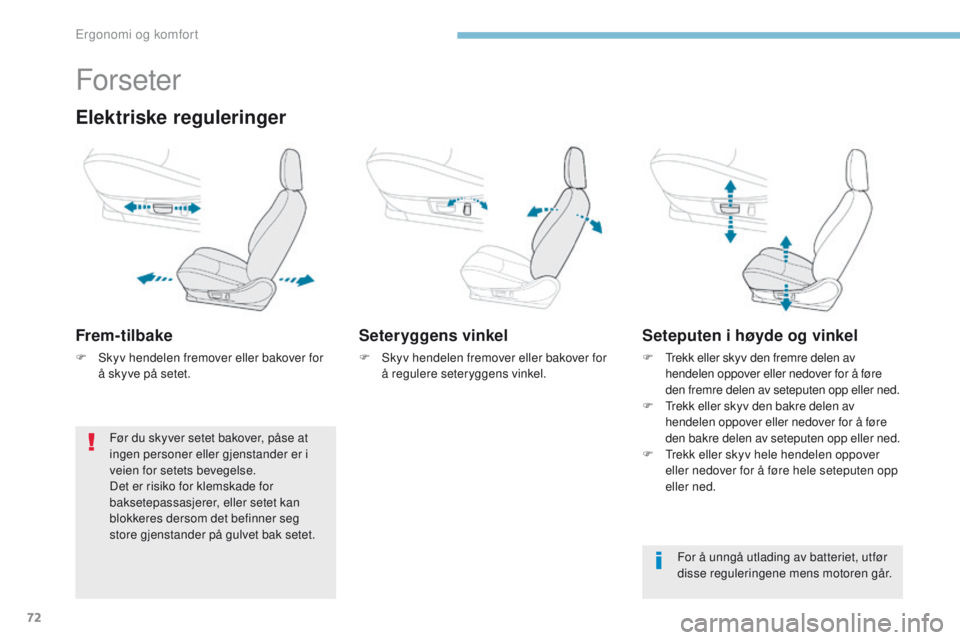 Ergonomi og komfort

Forseter

Elektriske reguleringer

Frem-tilbake

F Skyv hendelen fremover eller bakover for å skyve på setet.

! Før du skyver setet bakover, påse at ingen personer eller gjenstander er i veien for setets bevegelse.
Det er risiko for klemskade for baksetepassasjerer, eller setet kan blokkeres dersom det befinner seg store gjenstander på gulvet bak setet.

Seteryggens vinkel

F Skyv hendelen fremover eller bakover for å regulere seteryggens vinkel.

Seteputen i høyde og vinkel

F Trekk eller skyv den fremre delen av hendelen oppover eller nedover for å føre den fremre delen av seteputen opp eller ned.
F Trekk eller skyv den bakre delen av hendelen oppover eller nedover for å føre den bakre delen av seteputen opp eller ned.
F Trekk eller skyv hele hendelen oppover eller nedover for å føre hele seteputen opp eller ned.

i For å unngå utlading av batteriet, utfør disse reguleringene mens motoren går.

72

carmanualsonline.info