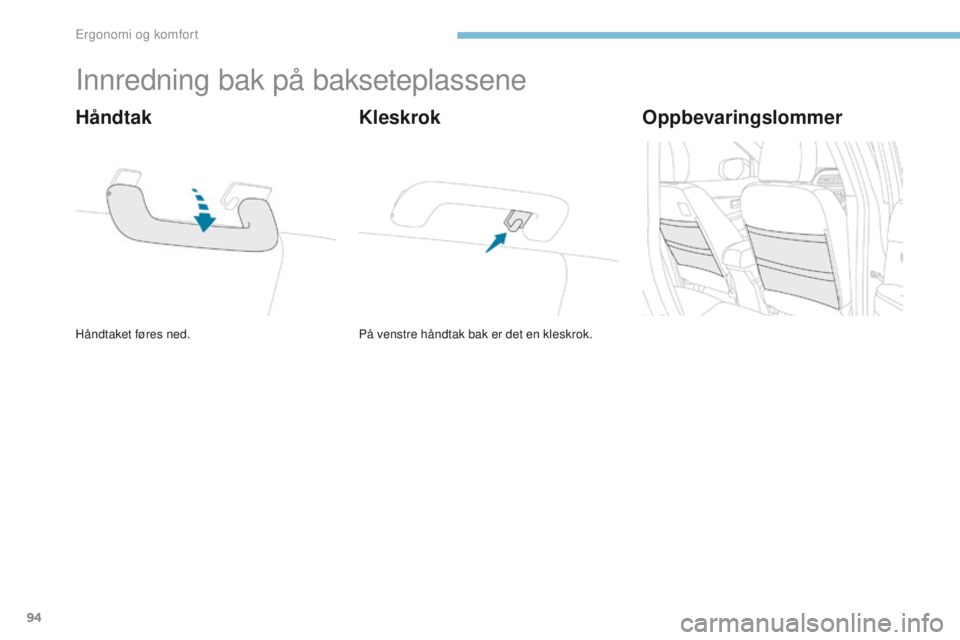 Ergonomi og komfort

Innredning bak på bakseteplassene

Håndtak

Håndtaket føres ned.

Kleskrok

På venstre håndtak bak er det en kleskrok.

Oppbevaringslommer

94

carmanualsonline.info