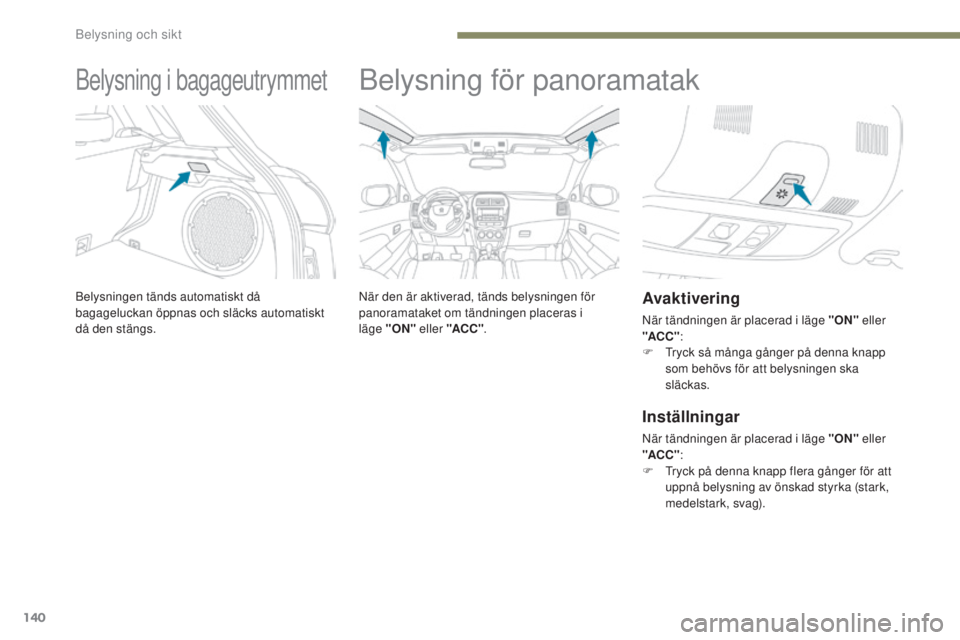 Belysning och sikt

Belysning i bagageutrymmet

Belysningen tänds automatiskt då bagageluckan öppnas och släcks automatiskt då den stängs.

Belysning för panoramatak

När den är aktiverad, tänds belysningen för panoramataket om tändningen placeras i läge "ON" eller "ACC".

Avaktivering

När tändningen är placerad i läge "ON" eller "ACC":
F Tryck så många gånger på denna knapp som behövs för att belysningen ska släckas.

Inställningar

När tändningen är placerad i läge "ON" eller "ACC":
F Tryck på denna knapp flera gånger för att uppnå belysning av önskad styrka (stark, medelstark, svag).

140

carmanualsonline.info