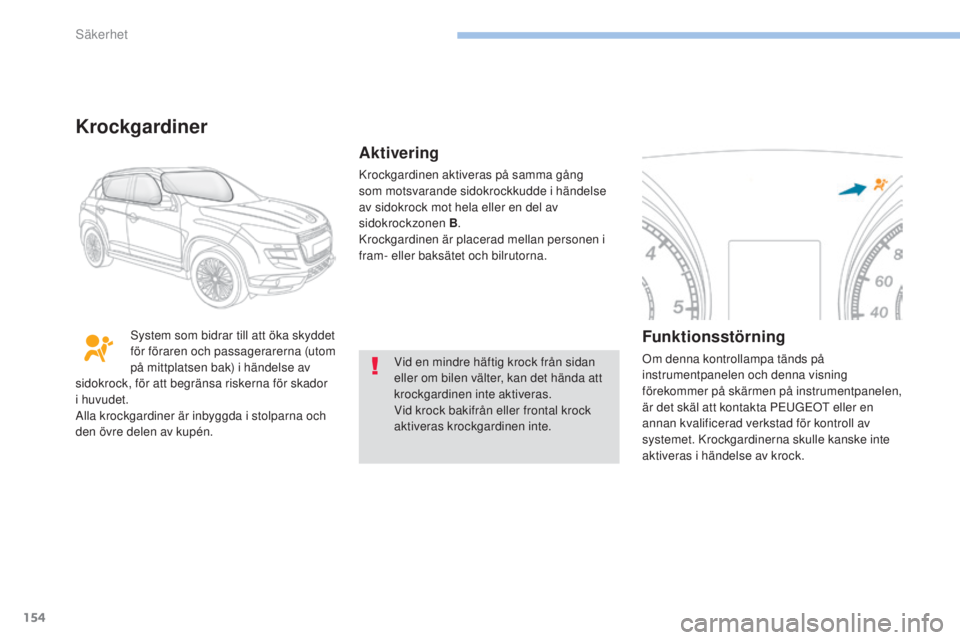 Säkerhet

Krockgardiner

System som bidrar till att öka skyddet för föraren och passagerarerna (utom på mittplatsen bak) i händelse av sidokrock, för att begränsa riskerna för skador i huvudet.
Alla krockgardiner är inbyggda i stolparna och den övre delen av kupén.

Aktivering

Krockgardinen aktiveras på samma gång som motsvarande sidokrockkudde i händelse av sidokrock mot hela eller en del av sidokrockzonen B.
Krockgardinen är placerad mellan personen i fram- eller baksätet och bilrutorna.

Vid en mindre häftig krock från sidan eller om bilen välter, kan det hända att krockgardinen inte aktiveras.
Vid krock bakifrån eller frontal krock aktiveras krockgardinen inte.

4
5
8
60
40

Funktionsstörning

Om denna kontrollampa tänds på instrumentpanelen och denna visning förekommer på skärmen på instrumentpanelen, är det skäl att kontakta PEUGEOT eller en annan kvalificerad verkstad för kontroll av systemet. Krockgardinerna skulle kanske inte aktiveras i händelse av krock.

154

carmanualsonline.info