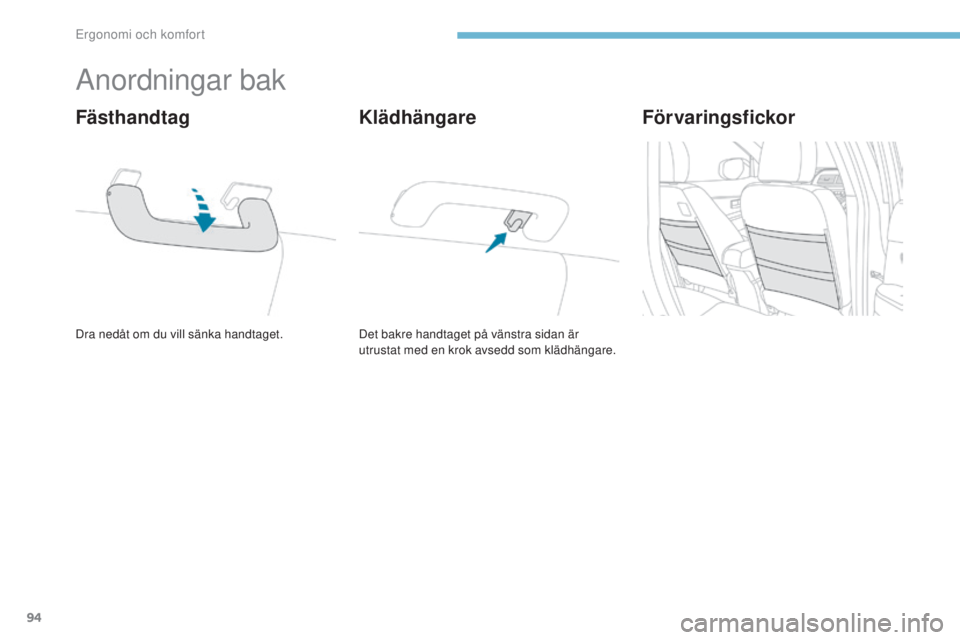 Ergonomi och komfort

Anordningar bak

Fästhandtag

Dra nedåt om du vill sänka handtaget.

Klädhängare

Det bakre handtaget på vänstra sidan är utrustat med en krok avsedd som klädhängare.

Förvaringsfickor

94

carmanualsonline.info