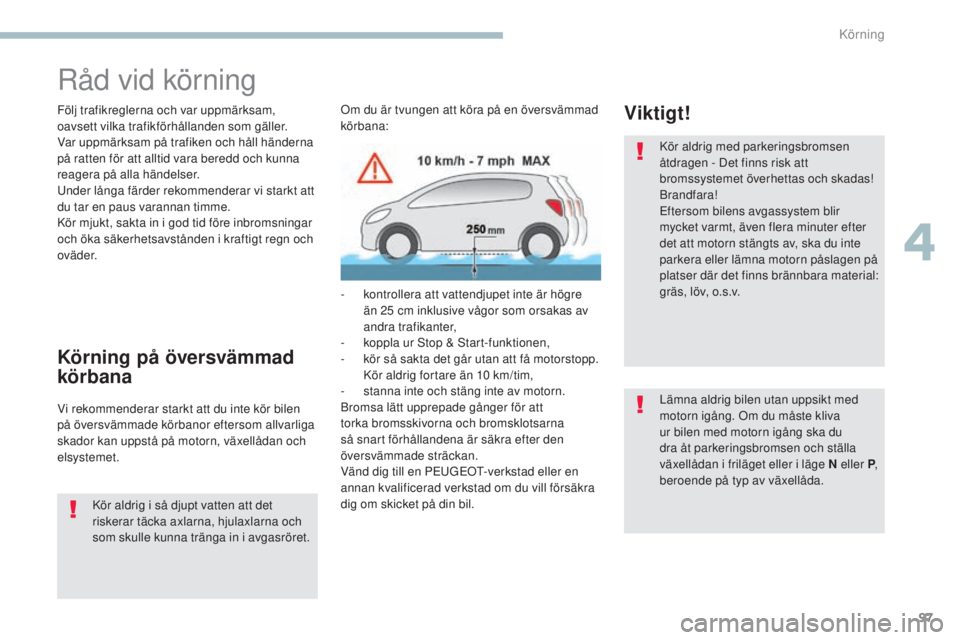 Körning

Råd vid körning

Följ trafikreglerna och var uppmärksam, oavsett vilka trafikförhållanden som gäller.
Var uppmärksam på trafiken och håll händerna på ratten för att alltid vara beredd och kunna reagera på alla händelser.
Under långa färder rekommenderar vi starkt att du tar en paus varannan timme.
Kör mjukt, sakta in i god tid före inbromsningar och öka säkerhetsavstånden i kraftigt regn och oväder.

Körning på översvämmad körbana

Vi rekommenderar starkt att du inte kör bilen på översvämmade körbanor eftersom allvarliga skador kan uppstå på motorn, växellådan och elsystemet.

Kör aldrig i så djupt vatten att det riskerar täcka axlarna, hjulaxlarna och som skulle kunna tränga in i avgasröret.

Om du är tvungen att köra på en översvämmad körbana:

10 km/h - 7 mph MAX

250 mm

- kontrollera att vattendjupet inte är högre än 25 cm inklusive vågor som orsakas av andra trafikanter,
- koppla ur Stop & Start-funktionen,
- kör så sakta det går utan att få motorstopp. Kör aldrig fortare än 10 km/tim,
- stanna inte och stäng inte av motorn.
Bromsa lätt upprepade gånger för att torka bromsskivorna och bromsklotsarna så snart förhållandena är säkra efter den översvämmade sträckan.
Vänd dig till en PEUGEOT-verkstad eller en annan kvalificerad verkstad om du vill försäkra dig om skicket på din bil.

Viktigt!

Kör aldrig med parkeringsbromsen åtdragen - Det finns risk att bromssystemet överhettas och skadas! Brandfara!
Eftersom bilens avgassystem blir mycket varmt, även flera minuter efter det att motorn stängts av, ska du inte parkera eller lämna motorn påslagen på platser där det finns brännbara material: gräs, löv, o.s.v.

Lämna aldrig bilen utan uppsikt med motorn igång. Om du måste kliva ur bilen med motorn igång ska du dra åt parkeringsbromsen och ställa växellådan i friläget eller i läge N eller P, beroende på typ av växellåda.

4

97

carmanualsonline.info