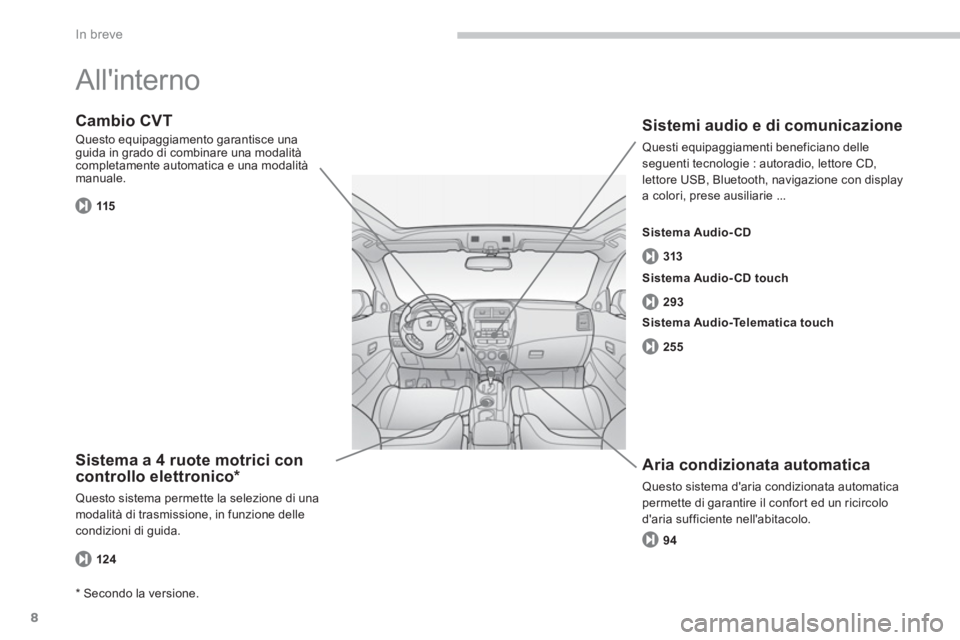 In breve

All'interno

Cambio CVT

Questo equipaggiamento garantisce una guida in grado di combinare una modalità completamente automatica e una modalità manuale.

115

Sistema a 4 ruote motrici con controllo elettronico*

Questo sistema permette la selezione di una modalità di trasmissione, in funzione delle condizioni di guida.

124

* Secondo la versione.

Sistemi audio e di comunicazione

Questi equipaggiamenti beneficiano delle seguenti tecnologie : autoradio, lettore CD, lettore USB, Bluetooth, navigazione con display a colori, prese ausiliarie ...

Sistema Audio-CD

313

Sistema Audio-CD touch

293

Sistema Audio-Telematica touch

255

Aria condizionata automatica

Questo sistema d'aria condizionata automatica permette di garantire il confort ed un ricircolo d'aria sufficiente nell'abitacolo.

94

8

carmanualsonline.info