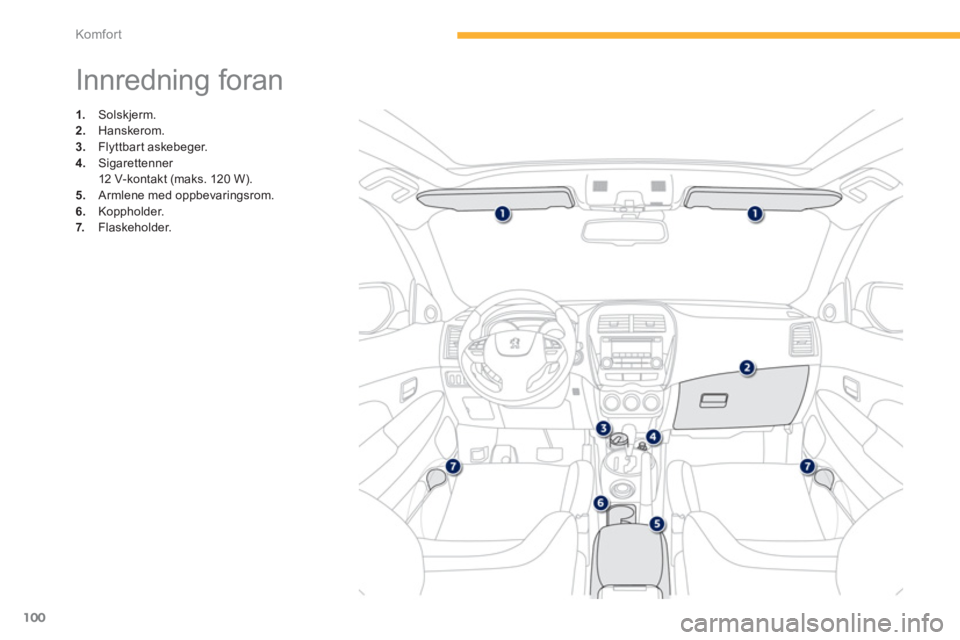 Komfort

Innredning foran

1. Solskjerm.
2. Hanskerom.
3. Flyttbart askebeger.
4. Sigarettenner 12 V-kontakt (maks. 120 W).
5. Armlene med oppbevaringsrom.
6. Koppholder.
7. Flaskeholder.

1
1
2
3
4
7
7
6
5

100

carmanualsonline.info