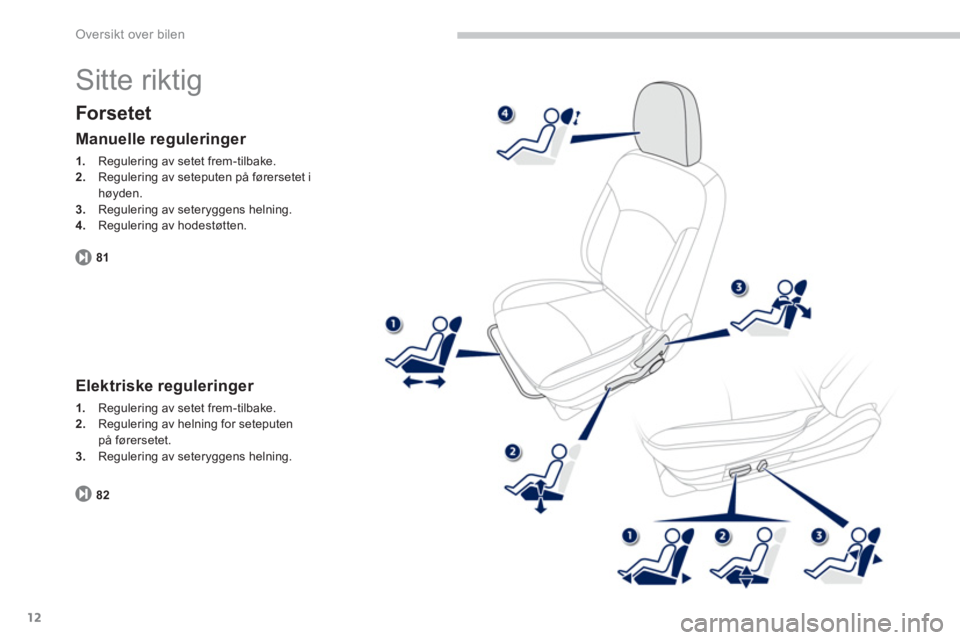 Oversikt over bilen

Sitte riktig

Forsetet

Manuelle reguleringer

1. Regulering av setet frem-tilbake.
2. Regulering av seteputen på førersetet i høyden.
3. Regulering av seteryggens helning.
4. Regulering av hodestøtten.

81

Elektriske reguleringer

1. Regulering av setet frem-tilbake.
2. Regulering av helning for seteputen på førersetet.
3. Regulering av seteryggens helning.

82

4

3

1

2

1

2

3

12

carmanualsonline.info