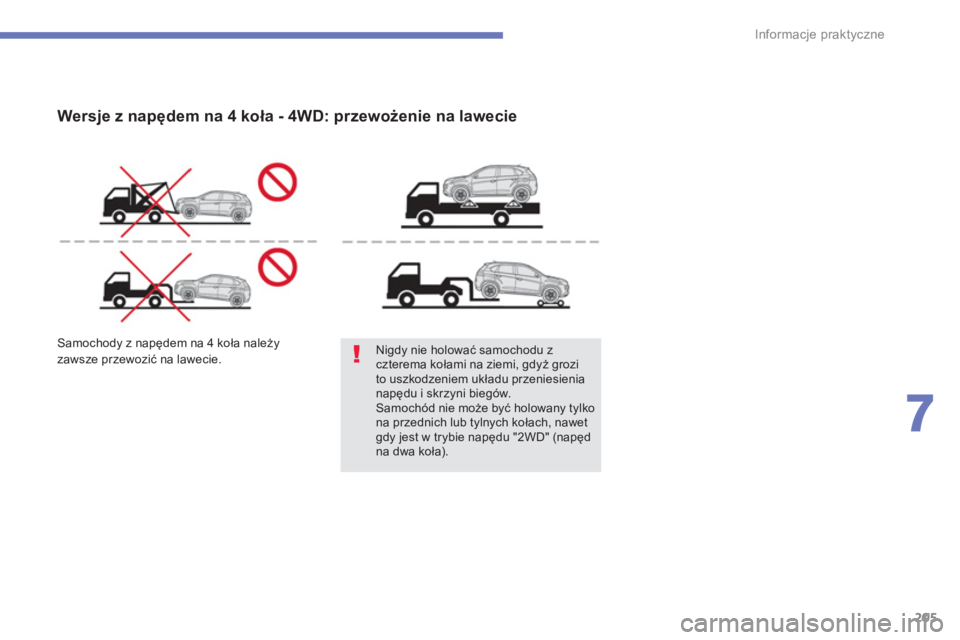 Informacje praktyczne

Wersje z napędem na 4 koła - 4WD: przewożenie na lawecie

Samochody z napędem na 4 koła należy zawsze przewozić na lawecie.

!

Nigdy nie holować samochodu z czterema kołami na ziemi, gdyż grozi to uszkodzeniem układu przeniesienia napędu i skrzyni biegów.
Samochód nie może być holowany tylko na przednich lub tylnych kołach, nawet gdy jest w trybie napędu "2WD" (napęd na dwa koła).

7

205

carmanualsonline.info