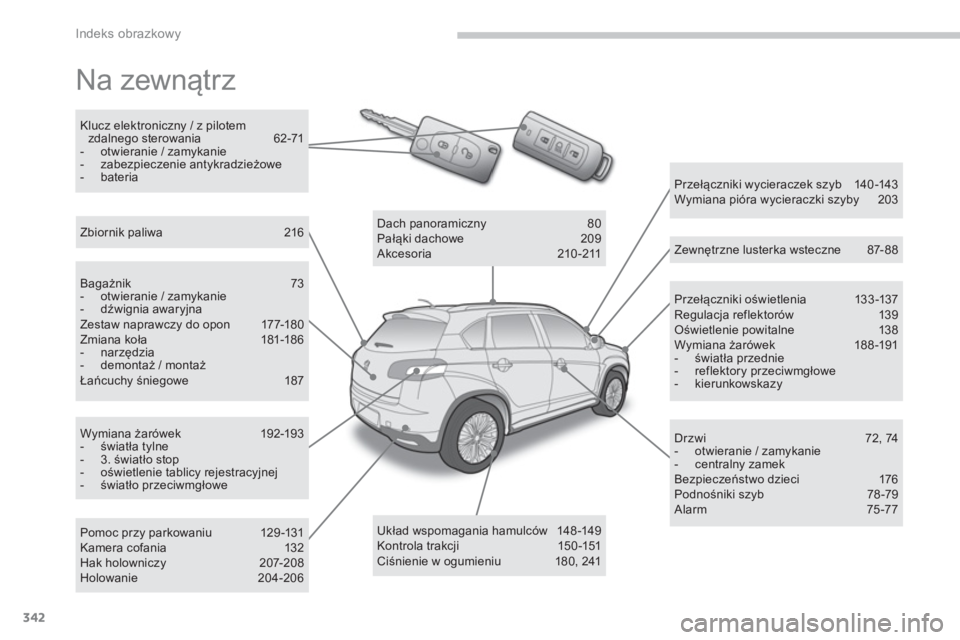 Indeks obrazkowy

Na zewnątrz

Klucz elektroniczny / z pilotem zdalnego sterowania 62-71
- otwieranie / zamykanie
- zabezpieczenie antykradzieżowe
- bateria

Zbiornik paliwa 216

Bagażnik 73
- otwieranie / zamykanie
- dźwignia awaryjna
Zestaw naprawczy do opon 177-180
Zmiana koła 181-186
- narzędzia
- demontaż / montaż
Łańcuchy śniegowe 187

Wymiana żarówek 192-193
- światła tylne
- 3. światło stop
- oświetlenie tablicy rejestracyjnej
- światło przeciwmgłowe

Pomoc przy parkowaniu 129-131
Kamera cofania 132
Hak holowniczy 207-208
Holowanie 204-206

Dach panoramiczny 80
Pałąki dachowe 209
Akcesoria 210-211

Układ wspomagania hamulców 148-149
Kontrola trakcji 150-151
Ciśnienie w ogumieniu 180, 241

Przełączniki wycieraczek szyb 140-143
Wymiana pióra wycieraczki szyby 203

Zewnętrzne lusterka wsteczne 87-88

Przełączniki oświetlenia 133-137
Regulacja reflektorów 139
Oświetlenie powitalne 138
Wymiana żarówek 188-191
- światła przednie
- reflektory przeciwmgłowe
- kierunkowskazy

Drzwi 72, 74
- otwieranie / zamykanie
- centralny zamek
Bezpieczeństwo dzieci 176
Podnośniki szyb 78-79
Alarm 75-77

342

carmanualsonline.info