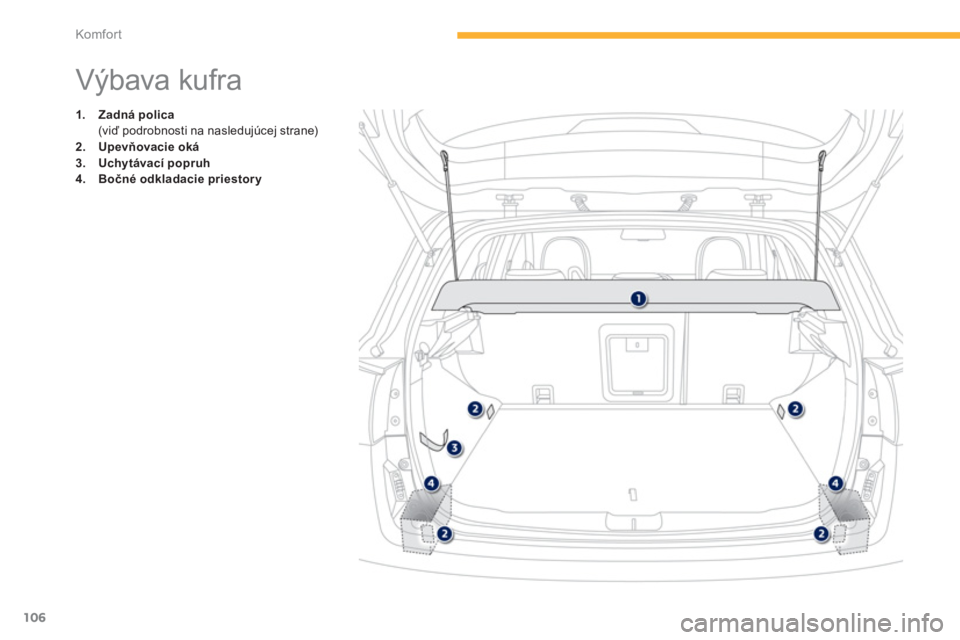 Komfort

Výbava kufra

1. Zadná polica
(viď podrobnosti na nasledujúcej strane)
2. Upevňovacie oká
3. Uchytávací popruh
4. Bočné odkladacie priestory

1
2
2
3
4
4
2
2

106

carmanualsonline.info