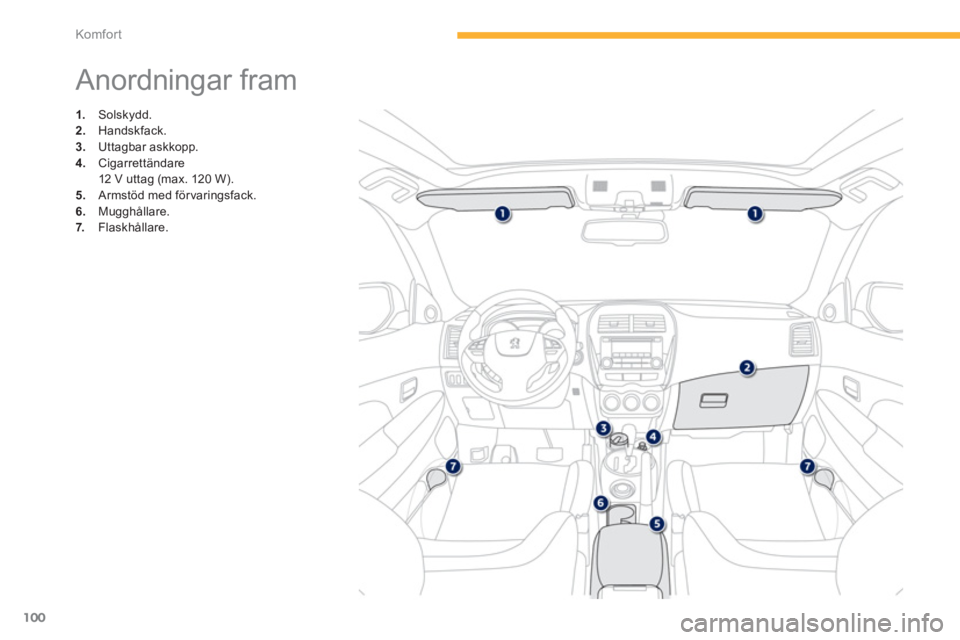 Komfort

Anordningar fram

1. Solskydd.
2. Handskfack.
3. Uttagbar askkopp.
4. Cigarrettändare
12 V uttag (max. 120 W).
5. Armstöd med förvaringsfack.
6. Mugghållare.
7. Flaskhållare.

1
1
2
3
4
7
7
6
5

100

carmanualsonline.info