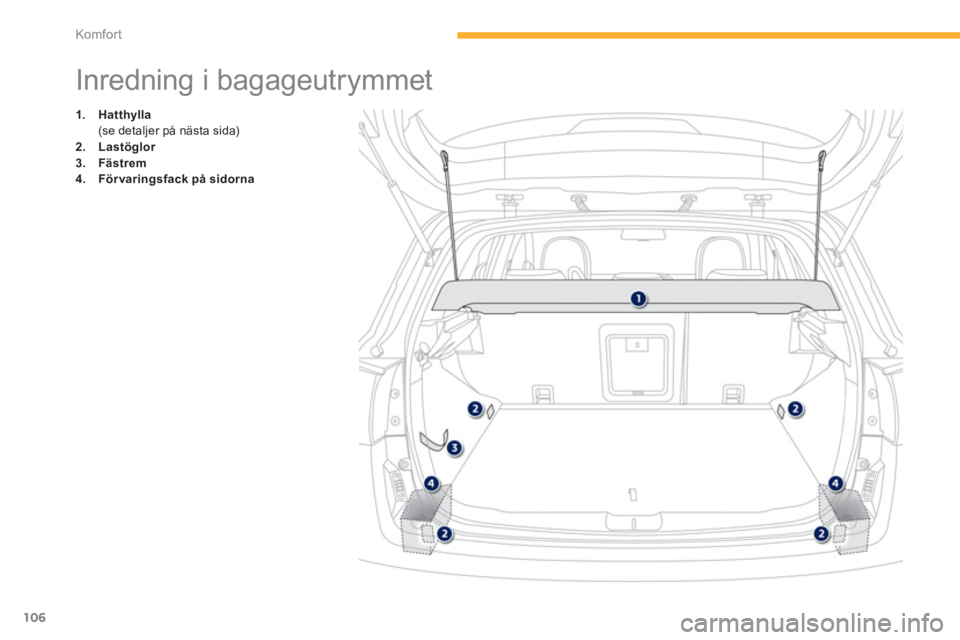 Komfort

Inredning i bagageutrymmet

1. Hatthylla
(se detaljer på nästa sida)
2. Lastöglor
3. Fästrem
4. Förvaringsfack på sidorna

1
2
2
3
4
4
2
2

106

carmanualsonline.info