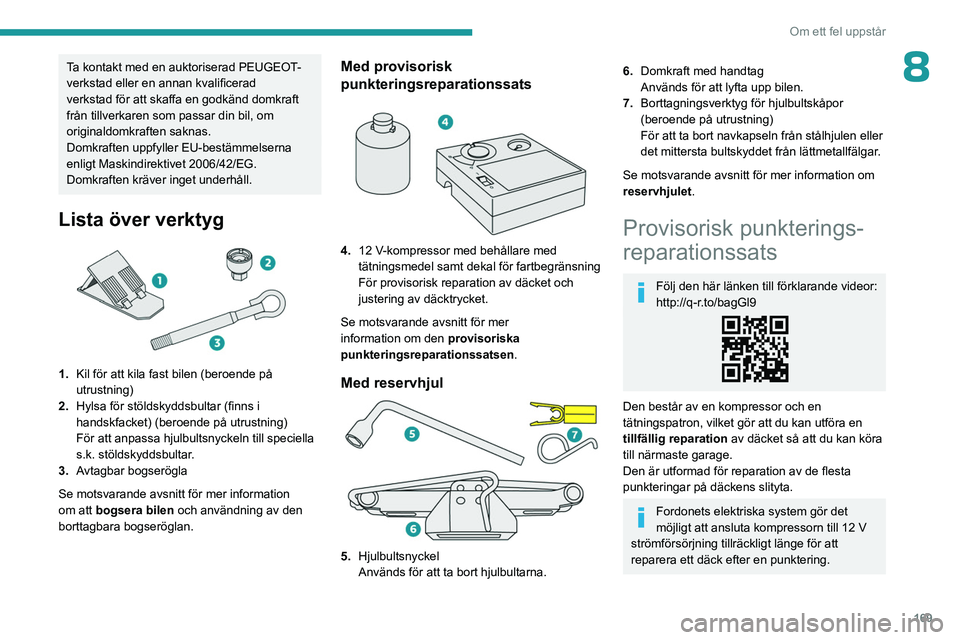 Om ett fel uppstår

8

Ta kontakt med en auktoriserad PEUGEOT-verkstad eller en annan kvalificerad verkstad för att skaffa en godkänd domkraft från tillverkaren som passar din bil, om originaldomkraften saknas.
Domkraften uppfyller EU-bestämmelserna enligt Maskindirektivet 2006/42/EG.
Domkraften kräver inget underhåll.

Lista över verktyg

1
2
3

1. Kil för att kila fast bilen (beroende på utrustning)
2. Hylsa för stöldskyddsbultar (finns i handskfacket) (beroende på utrustning)
För att anpassa hjulbultsnyckeln till speciella s.k. stöldskyddsbultar.
3. Avtagbar bogserögla

Se motsvarande avsnitt för mer information om att bogsera bilen och användning av den borttagbara bogseröglan.

Med provisorisk punkteringsreparationssats

4

4. 12 V-kompressor med behållare med tätningsmedel samt dekal för fartbegränsning
För provisorisk reparation av däcket och justering av däcktrycket.

Se motsvarande avsnitt för mer information om den provisoriska punkteringsreparationssatsen.

Med reservhjul

5
6
7

5. Hjulbultsnyckel
Används för att ta bort hjulbultarna.

6. Domkraft med handtag
Används för att lyfta upp bilen.
7. Borttagningsverktyg för hjulbultskåpor (beroende på utrustning)
För att ta bort navkapseln från stålhjulen eller det mittersta bultskyddet från lättmetallfälgar.

Se motsvarande avsnitt för mer information om reservhjulet.

Provisorisk punkterings-reparationssats

Följ den här länken till förklarande videor: http://q-r.to/bagGl9

Den består av en kompressor och en tätningspatron, vilket gör att du kan utföra en tillfällig reparation av däcket så att du kan köra till närmaste garage.
Den är utformad för reparation av de flesta punkteringar på däckens slityta.

Fordonets elektriska system gör det möjligt att ansluta kompressorn till 12 V strömförsörjning tillräckligt länge för att reparera ett däck efter en punktering.

199

carmanualsonline.info