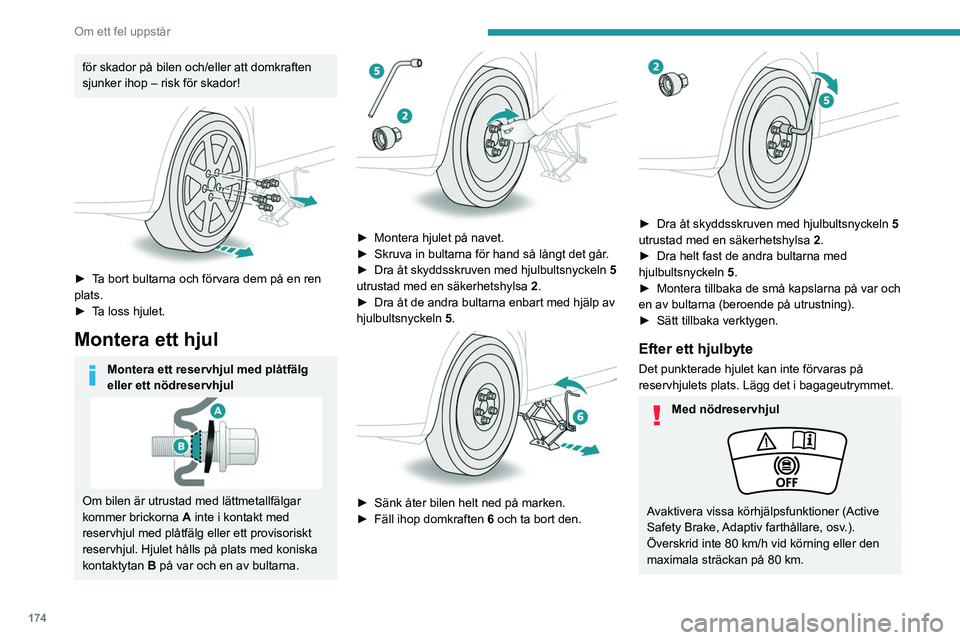 Om ett fel uppstår

för skador på bilen och/eller att domkraften sjunker ihop – risk för skador!

► Ta bort bultarna och förvara dem på en ren plats.
► Ta loss hjulet.

Montera ett hjul

Montera ett reservhjul med plåtfälg eller ett nödreservhjul

A
B

Om bilen är utrustad med lättmetallfälgar kommer brickorna A inte i kontakt med reservhjul med plåtfälg eller ett provisoriskt reservhjul. Hjulet hålls på plats med koniska kontaktytan B på var och en av bultarna.

5
2

► Montera hjulet på navet.
► Skruva in bultarna för hand så långt det går.
► Dra åt skyddsskruven med hjulbultsnyckeln 5 utrustad med en säkerhetshylsa 2.
► Dra åt de andra bultarna enbart med hjälp av hjulbultsnyckeln 5.

6

► Sänk åter bilen helt ned på marken.
► Fäll ihop domkraften 6 och ta bort den.

2
5

► Dra åt skyddsskruven med hjulbultsnyckeln 5 utrustad med en säkerhetshylsa 2.
► Dra helt fast de andra bultarna med hjulbultsnyckeln 5.
► Montera tillbaka de små kapslarna på var och en av bultarna (beroende på utrustning).
► Sätt tillbaka verktygen.

Efter ett hjulbyte

Det punkterade hjulet kan inte förvaras på reservhjulets plats. Lägg det i bagageutrymmet.

Med nödreservhjul

OFF

Avaktivera vissa körhjälpsfunktioner (Active Safety Brake, Adaptiv farthållare, osv.).
Överskrid inte 80 km/h vid körning eller den maximala sträckan på 80 km.

174

carmanualsonline.info