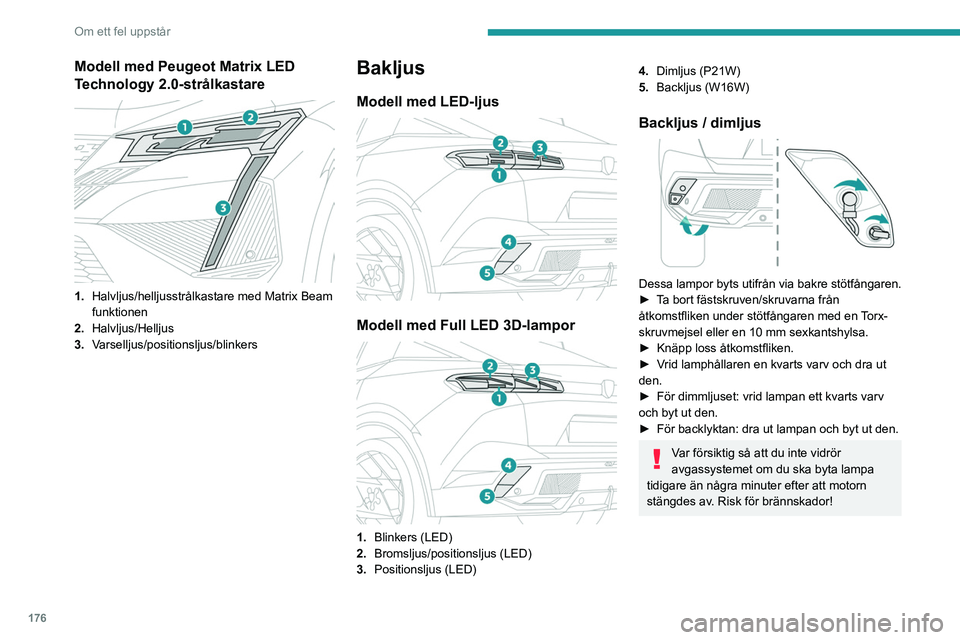 Om ett fel uppstår

Modell med Peugeot Matrix LED Technology 2.0-strålkastare

1
2
3

1. Halvljus/helljusstrålkastare med Matrix Beam funktionen
2. Halvljus/Helljus
3. Varselljus/positionsljus/blinkers

Bakljus

Modell med LED-ljus

2
3
1
4
5

Modell med Full LED 3D-lampor

2
3
1
4
5

1. Blinkers (LED)
2. Bromsljus/positionsljus (LED)
3. Positionsljus (LED)

4. Dimljus (P21W)
5. Backljus (W16W)

Backljus / dimljus

Dessa lampor byts utifrån via bakre stötfångaren.
► Ta bort fästskruven/skruvarna från åtkomstfliken under stötfångaren med en Torx-skruvmejsel eller en 10 mm sexkantshylsa.
► Knäpp loss åtkomstfliken.
► Vrid lamphållaren en kvarts varv och dra ut den.
► För dimmljuset: vrid lampan ett kvarts varv och byt ut den.
► För backlyktan: dra ut lampan och byt ut den.

Var försiktig så att du inte vidrör avgassystemet om du ska byta lampa tidigare än några minuter efter att motorn stängdes av. Risk för brännskador!

176

carmanualsonline.info