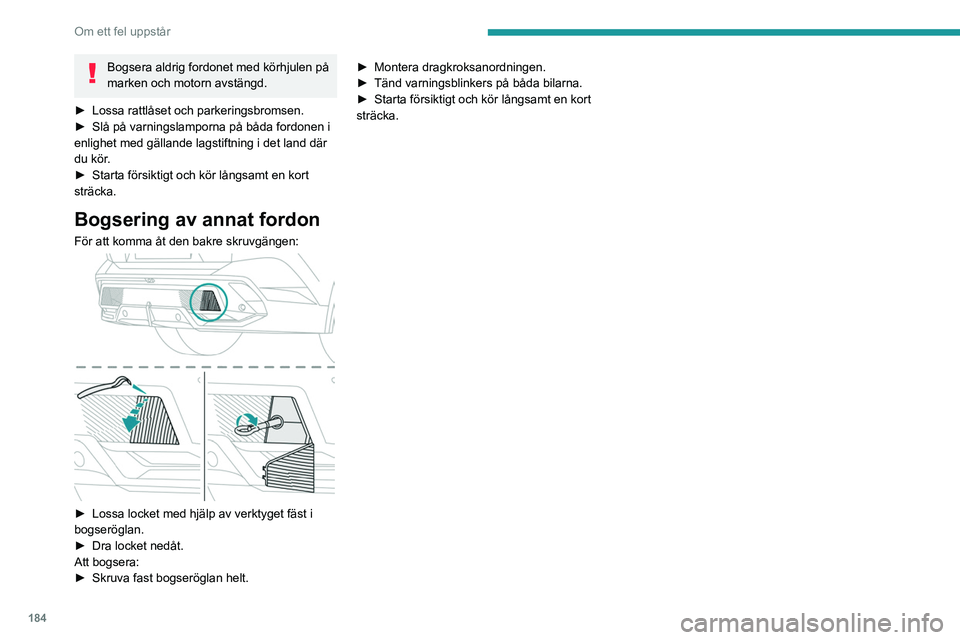 Om ett fel uppstår

Bogsera aldrig fordonet med körhjulen på marken och motorn avstängd.

► Lossa rattlåset och parkeringsbromsen.
► Slå på varningslamporna på båda fordonen i enlighet med gällande lagstiftning i det land där du kör.
► Starta försiktigt och kör långsamt en kort sträcka.

Bogsering av annat fordon

För att komma åt den bakre skruvgängen:

► Lossa locket med hjälp av verktyget fäst i bogseröglan.
► Dra locket nedåt.
Att bogsera:
► Skruva fast bogseröglan helt.

► Montera dragkroksanordningen.
► Tänd varningsblinkers på båda bilarna.
► Starta försiktigt och kör långsamt en kort sträcka.

184

carmanualsonline.info