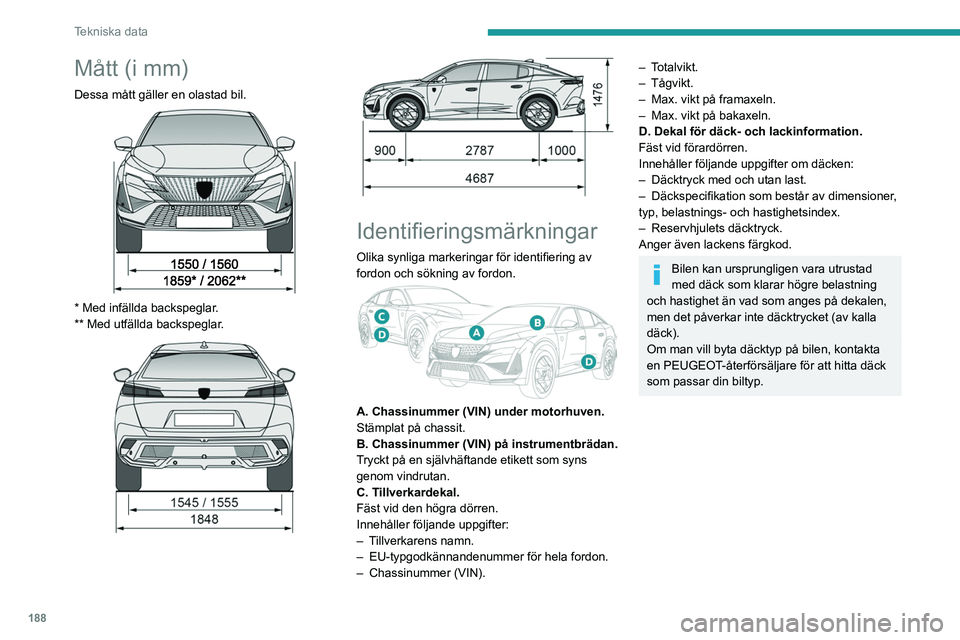 Tekniska data

Mått (i mm)

Dessa mått gäller en olastad bil.

1550 / 1560
1859* / 2062**

* Med infällda backspeglar.
** Med utfällda backspeglar.

1545 / 1555
1848

1476
900
2787
1000
4687

Identifieringsmärkningar

Olika synliga markeringar för identifiering av fordon och sökning av fordon.

C
D
A
B
D

A. Chassinummer (VIN) under motorhuven.
Stämplat på chassit.
B. Chassinummer (VIN) på instrumentbrädan.
Tryckt på en självhäftande etikett som syns genom vindrutan.
C. Tillverkardekal.
Fäst vid den högra dörren.
Innehåller följande uppgifter:
– Tillverkarens namn.
– EU-typgodkännandenummer för hela fordon.
– Chassinummer (VIN).
– Totalvikt.
– Tågvikt.
– Max. vikt på framaxeln.
– Max. vikt på bakaxeln.
D. Dekal för däck- och lackinformation.
Fäst vid förardörren.
Innehåller följande uppgifter om däcken:
– Däcktryck med och utan last.
– Däckspecifikation som består av dimensioner, typ, belastnings- och hastighetsindex.
– Reservhjulets däcktryck.
Anger även lackens färgkod.

Bilen kan ursprungligen vara utrustad med däck som klarar högre belastning och hastighet än vad som anges på dekalen, men det påverkar inte däcktrycket (av kalla däck).
Om man vill byta däcktyp på bilen, kontakta en PEUGEOT-återförsäljare för att hitta däck som passar din biltyp.

188

carmanualsonline.info