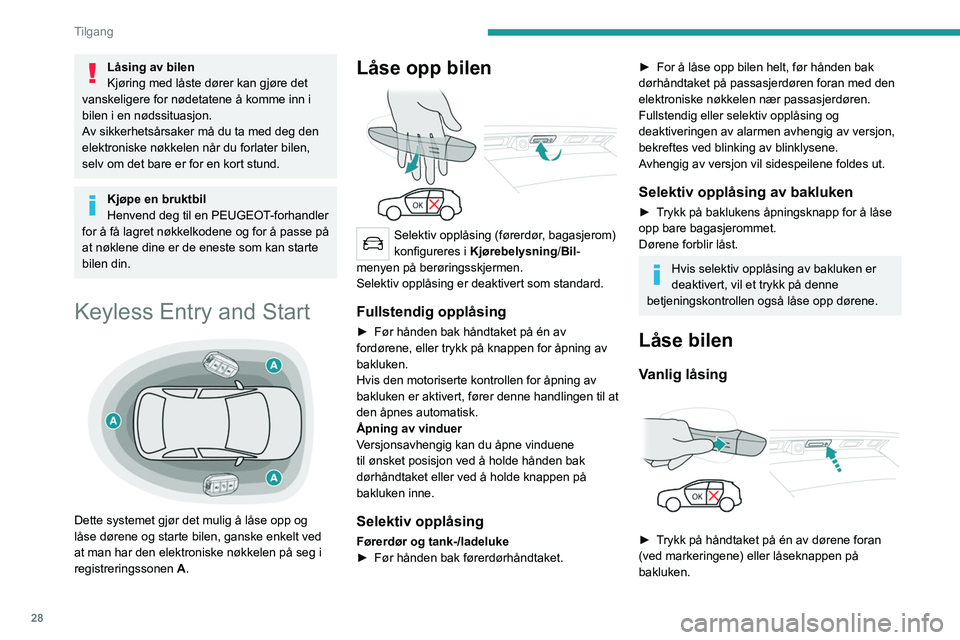 Tilgang

Låsing av bilen
Kjøring med låste dører kan gjøre det vanskeligere for nødetatene å komme inn i bilen i en nødssituasjon.
Av sikkerhetsårsaker må du ta med deg den elektroniske nøkkelen når du forlater bilen, selv om det bare er for en kort stund.

Kjøpe en bruktbil
Henvend deg til en PEUGEOT-forhandler for å få lagret nøkkelkodene og for å passe på at nøklene dine er de eneste som kan starte bilen din.

Keyless Entry and Start

A

A

A

Dette systemet gjør det mulig å låse opp og låse dørene og starte bilen, ganske enkelt ved at man har den elektroniske nøkkelen på seg i registreringssonen A.

Låse opp bilen

OK

Selektiv opplåsing (førerdør, bagasjerom) konfigureres i Kjørebelysning/Bil-menyen på berøringsskjermen.
Selektiv opplåsing er deaktivert som standard.

Fullstendig opplåsing
► Før hånden bak håndtaket på én av fordørene, eller trykk på knappen for åpning av bakluken.
Hvis den motoriserte kontrollen for åpning av bakluken er aktivert, fører denne handlingen til at den åpnes automatisk.
Åpning av vinduer
Versjonsavhengig kan du åpne vinduene til ønsket posisjon ved å holde hånden bak dørhåndtaket eller ved å holde knappen på bakluken inne.

Selektiv opplåsing
Førerdør og tank-/ladeluke
► Før hånden bak førerdørhåndtaket.

► For å låse opp bilen helt, før hånden bak dørhåndtaket på passasjerdøren foran med den elektroniske nøkkelen nær passasjerdøren.
Fullstendig eller selektiv opplåsing og deaktiveringen av alarmen avhengig av versjon, bekreftes ved blinking av blinklysene.
Avhengig av versjon vil sidespeilene foldes ut.

Selektiv opplåsing av bakluken
► Trykk på baklukens åpningsknapp for å låse opp bare bagasjerommet.
Dørene forblir låst.

Hvis selektiv opplåsing av bakluken er deaktivert, vil et trykk på denne betjeningskontrollen også låse opp dørene.

Låse bilen

Vanlig låsing

OK

► Trykk på håndtaket på én av dørene foran (ved markeringene) eller låseknappen på bakluken.

28

carmanualsonline.info