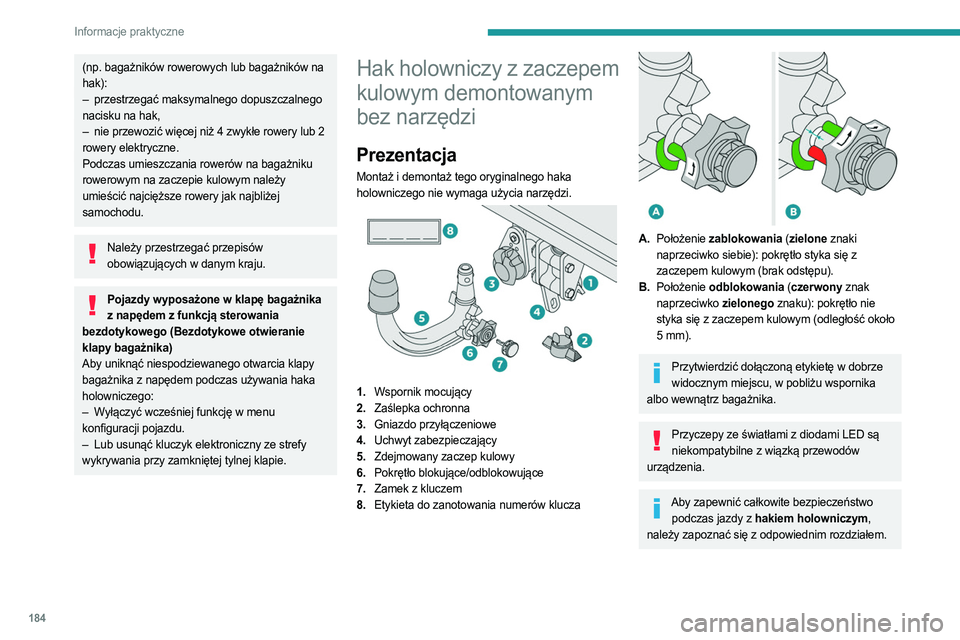 Informacje praktyczne

(np. bagażników rowerowych lub bagażników na hak):
– przestrzegać maksymalnego dopuszczalnego nacisku na hak,
– nie przewozić więcej niż 4 zwykłe rowery lub 2 rowery elektryczne.
Podczas umieszczania rowerów na bagażniku rowerowym na zaczepie kulowym należy umieścić najcięższe rowery jak najbliżej samochodu.

Należy przestrzegać przepisów obowiązujących w danym kraju.

Pojazdy wyposażone w klapę bagażnika z napędem z funkcją sterowania bezdotykowego (Bezdotykowe otwieranie klapy bagażnika)
Aby uniknąć niespodziewanego otwarcia klapy bagażnika z napędem podczas używania haka holowniczego:
– Wyłączyć wcześniej funkcję w menu konfiguracji pojazdu.
– Lub usunąć kluczyk elektroniczny ze strefy wykrywania przy zamkniętej tylnej klapie.

Hak holowniczy z zaczepem kulowym demontowanym bez narzędzi

Prezentacja
Montaż i demontaż tego oryginalnego haka holowniczego nie wymaga użycia narzędzi.

8
3
1
4
5
2
6
7

1. Wspornik mocujący
2. Zaślepka ochronna
3. Gniazdo przyłączeniowe
4. Uchwyt zabezpieczający
5. Zdejmowany zaczep kulowy
6. Pokrętło blokujące/odblokowujące
7. Zamek z kluczem
8. Etykieta do zanotowania numerów klucza

A
B

A. Położenie zablokowania (zielone znaki naprzeciwko siebie): pokrętło styka się z zaczepem kulowym (brak odstępu).
B. Położenie odblokowania (czerwony znak naprzeciwko zielonego znaku): pokrętło nie styka się z zaczepem kulowym (odległość około 5 mm).

Przytwierdzić dołączoną etykietę w dobrze widocznym miejscu, w pobliżu wspornika albo wewnątrz bagażnika.

Przyczepy ze światłami z diodami LED są niekompatybilne z wiązką przewodów urządzenia.

Aby zapewnić całkowite bezpieczeństwo podczas jazdy z hakiem holowniczym, należy zapoznać się z odpowiednim rozdziałem.

184

carmanualsonline.info