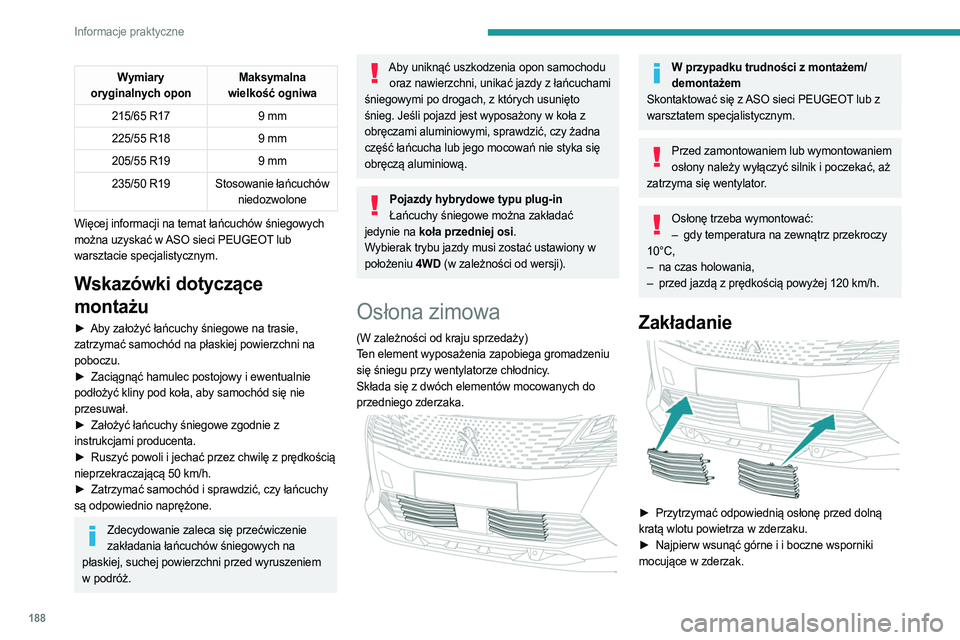 Informacje praktyczne

| Wymiary oryginalnych opon | Maksymalna wielkość ogniwa |
|---|---|
| 215/65 R17 | 9 mm |
| 225/55 R18 | 9 mm |
| 205/55 R19 | 9 mm |
| 235/50 R19 | Stosowanie łańcuchów niedozwolone |

Więcej informacji na temat łańcuchów śniegowych można uzyskać w ASO sieci PEUGEOT lub warsztacie specjalistycznym.

Wskazówki dotyczące montażu

► Aby założyć łańcuchy śniegowe na trasie, zatrzymać samochód na płaskiej powierzchni na poboczu.
► Zaciągnąć hamulec postojowy i ewentualnie podłożyć kliny pod koła, aby samochód się nie przesuwał.
► Założyć łańcuchy śniegowe zgodnie z instrukcjami producenta.
► Ruszyć powoli i jechać przez chwilę z prędkością nieprzekraczającą 50 km/h.
► Zatrzymać samochód i sprawdzić, czy łańcuchy są odpowiednio naprężone.

Zdecydowanie zaleca się przećwiczenie zakładania łańcuchów śniegowych na płaskiej, suchej powierzchni przed wyruszeniem w podróż.

Aby uniknąć uszkodzenia opon samochodu oraz nawierzchni, unikać jazdy z łańcuchami śniegowymi po drogach, z których usunięto śnieg. Jeśli pojazd jest wyposażony w koła z obręczami aluminiowymi, sprawdzić, czy żadna część łańcucha lub jego mocowań nie styka się obręczą aluminiową.

Pojazdy hybrydowe typu plug-in
Łańcuchy śniegowe można zakładać jedynie na koła przedniej osi.
Wybierak trybu jazdy musi zostać ustawiony w położeniu 4WD (w zależności od wersji).

Osłona zimowa

(W zależności od kraju sprzedaży)
Ten element wyposażenia zapobiega gromadzeniu się śniegu przy wentylatorze chłodnicy.
Składa się z dwóch elementów mocowanych do przedniego zderzaka.

W przypadku trudności z montażem/demontażem
Skontaktować się z ASO sieci PEUGEOT lub z warsztatem specjalistycznym.

Przed zamontowaniem lub wymontowaniem osłony należy wyłączyć silnik i poczekać, aż zatrzyma się wentylator.

Osłonę trzeba wymontować:
– gdy temperatura na zewnątrz przekroczy 10°C,
– na czas holowania,
– przed jazdą z prędkością powyżej 120 km/h.

Zakładanie

► Przytrzymać odpowiednią osłonę przed dolną kratą wlotu powietrza w zderzaku.
► Najpierw wsunąć górne i i boczne wsporniki mocujące w zderzak.

188

carmanualsonline.info