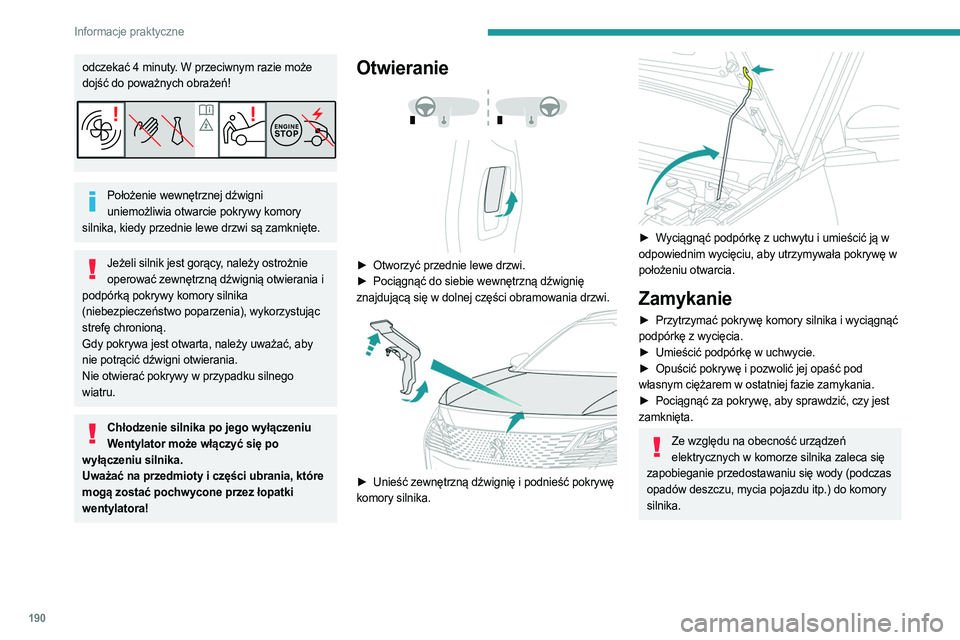 Informacje praktyczne

odczekać 4 minuty. W przeciwnym razie może dojść do poważnych obrażeń!

ENGINE STOP

Położenie wewnętrznej dźwigni uniemożliwia otwarcie pokrywy komory silnika, kiedy przednie lewe drzwi są zamknięte.

Jeżeli silnik jest gorący, należy ostrożnie operować zewnętrzną dźwignią otwierania i podpórką pokrywy komory silnika (niebezpieczeństwo poparzenia), wykorzystując strefę chronioną.
Gdy pokrywa jest otwarta, należy uważać, aby nie potrącić dźwigni otwierania.
Nie otwierać pokrywy w przypadku silnego wiatru.

Chłodzenie silnika po jego wyłączeniu
Wentylator może włączyć się po wyłączeniu silnika.
Uważać na przedmioty i części ubrania, które mogą zostać pochwycone przez łopatki wentylatora!

Otwieranie

► Otworzyć przednie lewe drzwi.
► Pociągnąć do siebie wewnętrzną dźwignię znajdującą się w dolnej części obramowania drzwi.

► Unieść zewnętrzną dźwignię i podnieść pokrywę komory silnika.

► Wyciągnąć podpórkę z uchwytu i umieścić ją w odpowiednim wycięciu, aby utrzymywała pokrywę w położeniu otwarcia.

Zamykanie

► Przytrzymać pokrywę komory silnika i wyciągnąć podpórkę z wycięcia.
► Umieścić podpórkę w uchwycie.
► Opuścić pokrywę i pozwolić jej opaść pod własnym ciężarem w ostatniej fazie zamykania.
► Pociągnąć za pokrywę, aby sprawdzić, czy jest zamknięta.

Ze względu na obecność urządzeń elektrycznych w komorze silnika zaleca się zapobieganie przedostawaniu się wody (podczas opadów deszczu, mycia pojazdu itp.) do komory silnika.

190

carmanualsonline.info