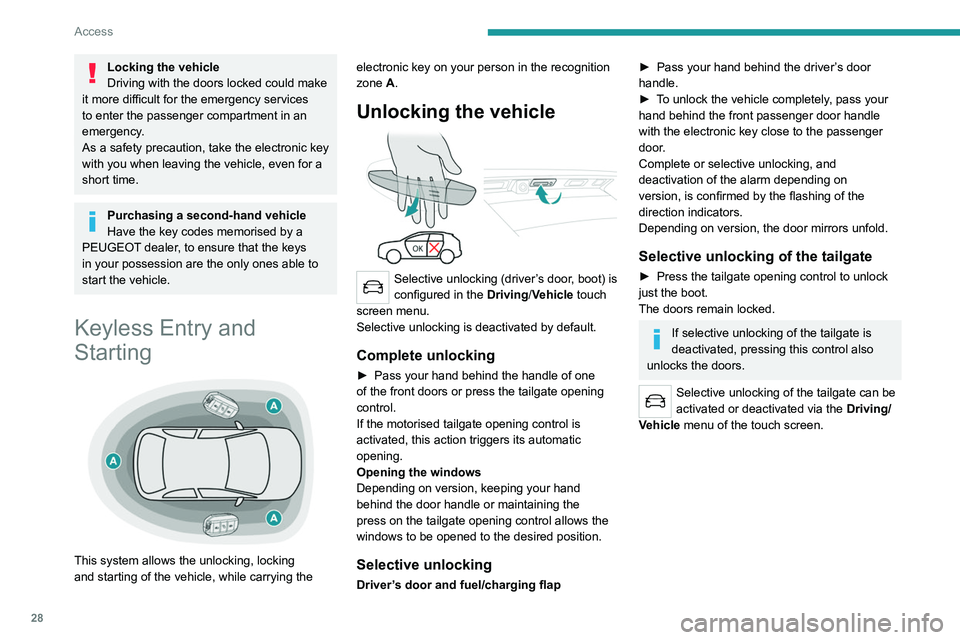 Access

Locking the vehicle
Driving with the doors locked could make it more difficult for the emergency services to enter the passenger compartment in an emergency.
As a safety precaution, take the electronic key with you when leaving the vehicle, even for a short time.

Purchasing a second-hand vehicle
Have the key codes memorised by a PEUGEOT dealer, to ensure that the keys in your possession are the only ones able to start the vehicle.

Keyless Entry and Starting

A

A

A

This system allows the unlocking, locking and starting of the vehicle, while carrying the electronic key on your person in the recognition zone A.

Unlocking the vehicle

OK

Selective unlocking (driver's door, boot) is configured in the Driving/Vehicle touch screen menu.
Selective unlocking is deactivated by default.

Complete unlocking

► Pass your hand behind the handle of one of the front doors or press the tailgate opening control.
If the motorised tailgate opening control is activated, this action triggers its automatic opening.
Opening the windows
Depending on version, keeping your hand behind the door handle or maintaining the press on the tailgate opening control allows the windows to be opened to the desired position.

Selective unlocking

Driver's door and fuel/charging flap

► Pass your hand behind the driver's door handle.
► To unlock the vehicle completely, pass your hand behind the front passenger door handle with the electronic key close to the passenger door.
Complete or selective unlocking, and deactivation of the alarm depending on version, is confirmed by the flashing of the direction indicators.
Depending on version, the door mirrors unfold.

Selective unlocking of the tailgate

► Press the tailgate opening control to unlock just the boot.
The doors remain locked.

If selective unlocking of the tailgate is deactivated, pressing this control also unlocks the doors.

Selective unlocking of the tailgate can be activated or deactivated via the Driving/Vehicle menu of the touch screen.

28

carmanualsonline.info