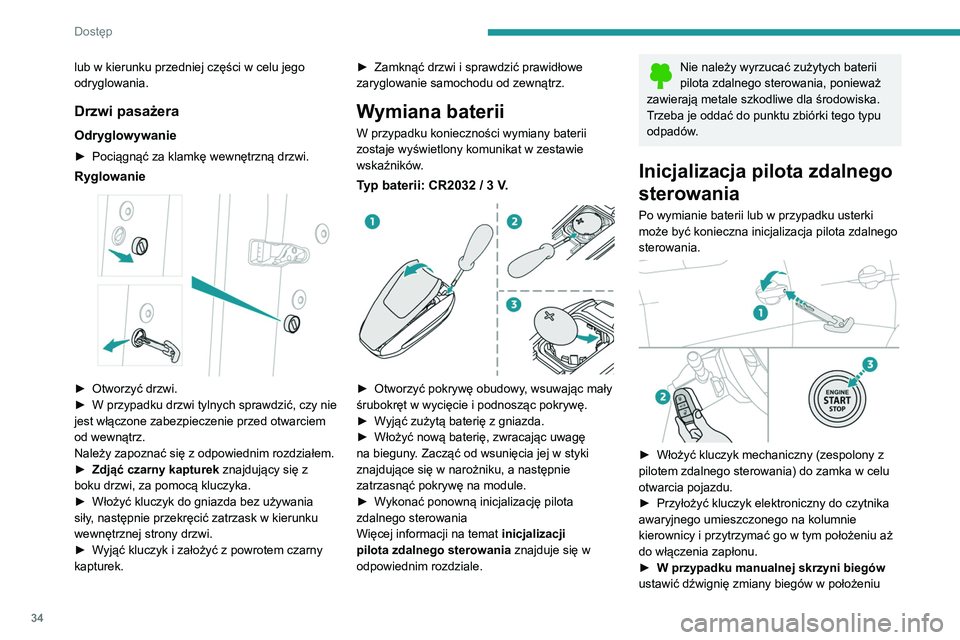 Dostęp

lub w kierunku przedniej części w celu jego odryglowania.

Drzwi pasażera

Odryglowywanie

► Pociągnąć za klamkę wewnętrzną drzwi.

Ryglowanie

► Otworzyć drzwi.
► W przypadku drzwi tylnych sprawdzić, czy nie jest włączone zabezpieczenie przed otwarciem od wewnątrz.
Należy zapoznać się z odpowiednim rozdziałem.
► Zdjąć czarny kapturek znajdujący się z boku drzwi, za pomocą kluczyka.
► Włożyć kluczyk do gniazda bez używania siły, następnie przekręcić zatrzask w kierunku wewnętrznej strony drzwi.
► Wyjąć kluczyk i założyć z powrotem czarny kapturek.

► Zamknąć drzwi i sprawdzić prawidłowe zaryglowanie samochodu od zewnątrz.

Wymiana baterii

W przypadku konieczności wymiany baterii zostaje wyświetlony komunikat w zestawie wskaźników.

Typ baterii: CR2032 / 3 V.

1
2
3

► Otworzyć pokrywę obudowy, wsuwając mały śrubokręt w wycięcie i podnosząc pokrywę.
► Wyjąć zużytą baterię z gniazda.
► Włożyć nową baterię, zwracając uwagę na bieguny. Zacząć od wsunięcia jej w styki znajdujące się w narożniku, a następnie zatrzasnąć pokrywę na module.
► Wykonać ponowną inicjalizację pilota zdalnego sterowania
Więcej informacji na temat inicjalizacji pilota zdalnego sterowania znajduje się w odpowiednim rozdziale.

Nie należy wyrzucać zużytych baterii pilota zdalnego sterowania, ponieważ zawierają metale szkodliwe dla środowiska. Trzeba je oddać do punktu zbiórki tego typu odpadów.

Inicjalizacja pilota zdalnego sterowania

Po wymianie baterii lub w przypadku usterki może być konieczna inicjalizacja pilota zdalnego sterowania.

1
2
3
ENGINE
START
STOP

► Włożyć kluczyk mechaniczny (zespolony z pilotem zdalnego sterowania) do zamka w celu otwarcia pojazdu.
► Przyłożyć kluczyk elektroniczny do czytnika awaryjnego umieszczonego na kolumnie kierownicy i przytrzymać go w tym położeniu aż do włączenia zapłonu.
► W przypadku manualnej skrzyni biegów ustawić dźwignię zmiany biegów w położeniu

34

carmanualsonline.info