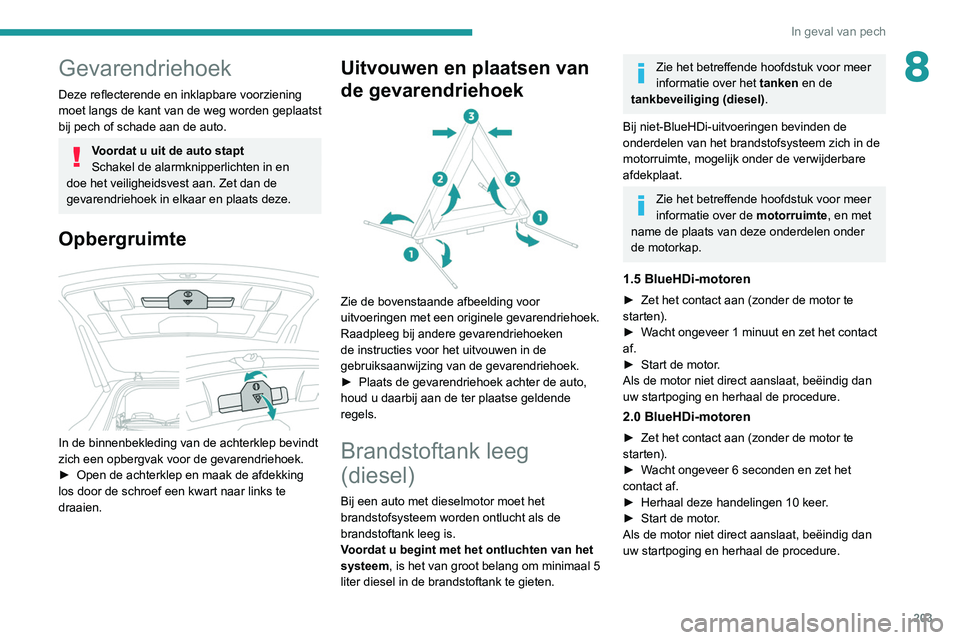 In geval van pech

8

Gevarendriehoek

Deze reflecterende en inklapbare voorziening moet langs de kant van de weg worden geplaatst bij pech of schade aan de auto.

Voordat u uit de auto stapt
Schakel de alarmknipperlichten in en doe het veiligheidsvest aan. Zet dan de gevarendriehoek in elkaar en plaats deze.

Opbergruimte

In de binnenbekleding van de achterklep bevindt zich een opbergvak voor de gevarendriehoek.
► Open de achterklep en maak de afdekking los door de schroef een kwart naar links te draaien.

Uitvouwen en plaatsen van de gevarendriehoek

3
2
2
1
1

Zie de bovenstaande afbeelding voor uitvoeringen met een originele gevarendriehoek.
Raadpleeg bij andere gevarendriehoeken de instructies voor het uitvouwen in de gebruiksaanwijzing van de gevarendriehoek.
► Plaats de gevarendriehoek achter de auto, houd u daarbij aan de ter plaatse geldende regels.

Brandstoftank leeg (diesel)

Bij een auto met dieselmotor moet het brandstofsysteem worden ontlucht als de brandstoftank leeg is.
Voordat u begint met het ontluchten van het systeem, is het van groot belang om minimaal 5 liter diesel in de brandstoftank te gieten.

Zie het betreffende hoofdstuk voor meer informatie over het tanken en de tankbeveiliging (diesel).

Bij niet-BlueHDi-uitvoeringen bevinden de onderdelen van het brandstofsysteem zich in de motorruimte, mogelijk onder de verwijderbare afdekplaat.

Zie het betreffende hoofdstuk voor meer informatie over de motorruimte, en met name de plaats van deze onderdelen onder de motorkap.

1.5 BlueHDi-motoren

► Zet het contact aan (zonder de motor te starten).
► Wacht ongeveer 1 minuut en zet het contact af.
► Start de motor.
Als de motor niet direct aanslaat, beëindig dan uw startpoging en herhaal de procedure.

2.0 BlueHDi-motoren

► Zet het contact aan (zonder de motor te starten).
► Wacht ongeveer 6 seconden en zet het contact af.
► Herhaal deze handelingen 10 keer.
► Start de motor.
Als de motor niet direct aanslaat, beëindig dan uw startpoging en herhaal de procedure.

203

carmanualsonline.info