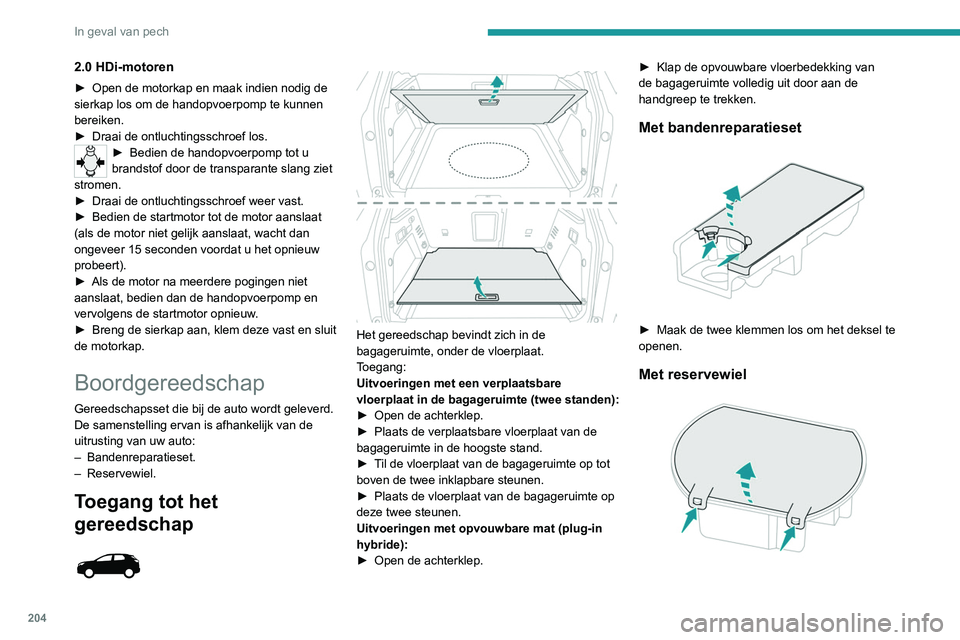 In geval van pech

2.0 HDi-motoren

► Open de motorkap en maak indien nodig de sierkap los om de handopvoerpomp te kunnen bereiken.
► Draai de ontluchtingsschroef los.
► Bedien de handopvoerpomp tot u brandstof door de transparante slang ziet stromen.
► Draai de ontluchtingsschroef weer vast.
► Bedien de startmotor tot de motor aanslaat (als de motor niet gelijk aanslaat, wacht dan ongeveer 15 seconden voordat u het opnieuw probeert).
► Als de motor na meerdere pogingen niet aanslaat, bedien dan de handopvoerpomp en vervolgens de startmotor opnieuw.
► Breng de sierkap aan, klem deze vast en sluit de motorkap.

Boordgereedschap

Gereedschapsset die bij de auto wordt geleverd.
De samenstelling ervan is afhankelijk van de uitrusting van uw auto:
– Bandenreparatieset.
– Reservewiel.

Toegang tot het gereedschap

Het gereedschap bevindt zich in de bagageruimte, onder de vloerplaat.
Toegang:
Uitvoeringen met een verplaatsbare vloerplaat in de bagageruimte (twee standen):
► Open de achterklep.
► Plaats de verplaatsbare vloerplaat van de bagageruimte in de hoogste stand.
► Til de vloerplaat van de bagageruimte op tot boven de twee inklapbare steunen.
► Plaats de vloerplaat van de bagageruimte op deze twee steunen.
Uitvoeringen met opvouwbare mat (plug-in hybride):
► Open de achterklep.

► Klap de opvouwbare vloerbedekking van de bagageruimte volledig uit door aan de handgreep te trekken.

Met bandenreparatieset

► Maak de twee klemmen los om het deksel te openen.

Met reservewiel

204

carmanualsonline.info