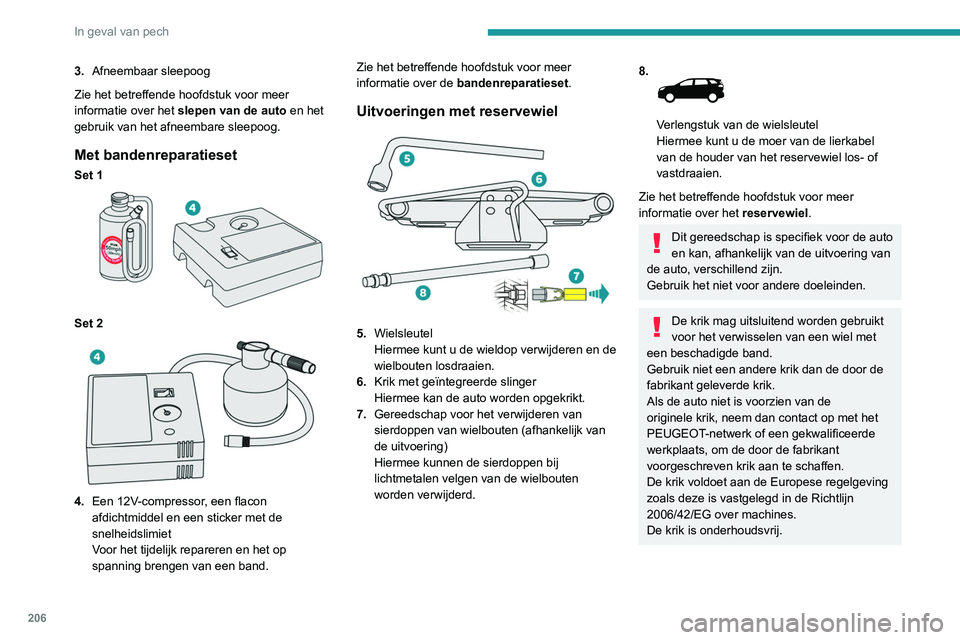 In geval van pech

3. Afneembaar sleepoog

Zie het betreffende hoofdstuk voor meer informatie over het slepen van de auto en het gebruik van het afneembare sleepoog.

Met bandenreparatieset

Set 1

4

Set 2

4

4. Een 12V-compressor, een flacon afdichtmiddel en een sticker met de snelheidslimiet
Voor het tijdelijk repareren en het op spanning brengen van een band.

Zie het betreffende hoofdstuk voor meer informatie over de bandenreparatieset.

Uitvoeringen met reservewiel

5

6

7

8

5. Wielsleutel
Hiermee kunt u de wieldop verwijderen en de wielbouten losdraaien.
6. Krik met geïntegreerde slinger
Hiermee kan de auto worden opgekrikt.
7. Gereedschap voor het verwijderen van sierdoppen van wielbouten (afhankelijk van de uitvoering)
Hiermee kunnen de sierdoppen bij lichtmetalen velgen van de wielbouten worden verwijderd.

8.

Verlengstuk van de wielsleutel
Hiermee kunt u de moer van de lierkabel van de houder van het reservewiel los- of vastdraaien.

Zie het betreffende hoofdstuk voor meer informatie over het reservewiel.

Dit gereedschap is specifiek voor de auto en kan, afhankelijk van de uitvoering van de auto, verschillend zijn.
Gebruik het niet voor andere doeleinden.

De krik mag uitsluitend worden gebruikt voor het verwisselen van een wiel met een beschadigde band.
Gebruik niet een andere krik dan de door de fabrikant geleverde krik.
Als de auto niet is voorzien van de originele krik, neem dan contact op met het PEUGEOT-netwerk of een gekwalificeerde werkplaats, om de door de fabrikant voorgeschreven krik aan te schaffen.
De krik voldoet aan de Europese regelgeving zoals deze is vastgelegd in de Richtlijn 2006/42/EG over machines.
De krik is onderhoudsvrij.

206

carmanualsonline.info