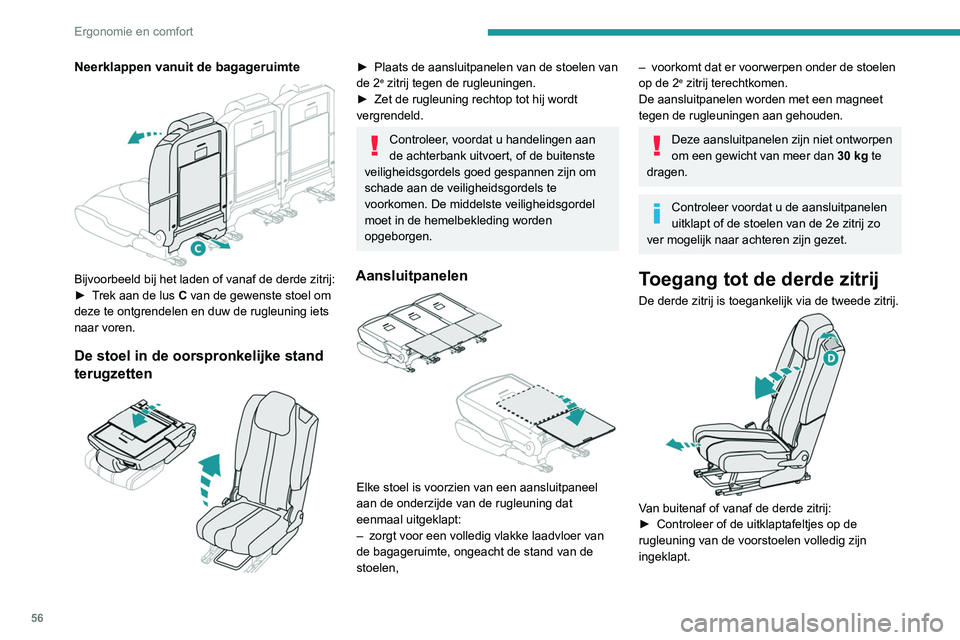 Ergonomie en comfort

Neerklappen vanuit de bagageruimte

C

Bijvoorbeeld bij het laden of vanaf de derde zitrij:
► Trek aan de lus C van de gewenste stoel om deze te ontgrendelen en duw de rugleuning iets naar voren.

De stoel in de oorspronkelijke stand terugzetten

► Plaats de aansluitpanelen van de stoelen van de 2e zitrij tegen de rugleuningen.
► Zet de rugleuning rechtop tot hij wordt vergrendeld.

Controleer, voordat u handelingen aan de achterbank uitvoert, of de buitenste veiligheidsgordels goed gespannen zijn om schade aan de veiligheidsgordels te voorkomen. De middelste veiligheidsgordel moet in de hemelbekleding worden opgeborgen.

Aansluitpanelen

Elke stoel is voorzien van een aansluitpaneel aan de onderzijde van de rugleuning dat eenmaal uitgeklapt:
– zorgt voor een volledig vlakke laadvloer van de bagageruimte, ongeacht de stand van de stoelen,

– voorkomt dat er voorwerpen onder de stoelen op de 2e zitrij terechtkomen.
De aansluitpanelen worden met een magneet tegen de rugleuningen aan gehouden.

Deze aansluitpanelen zijn niet ontworpen om een gewicht van meer dan 30 kg te dragen.

Controleer voordat u de aansluitpanelen uitklapt of de stoelen van de 2e zitrij zo ver mogelijk naar achteren zijn gezet.

Toegang tot de derde zitrij

De derde zitrij is toegankelijk via de tweede zitrij.

D

Van buitenaf of vanaf de derde zitrij:
► Controleer of de uitklaptafeltjes op de rugleuning van de voorstoelen volledig zijn ingeklapt.

56

carmanualsonline.info