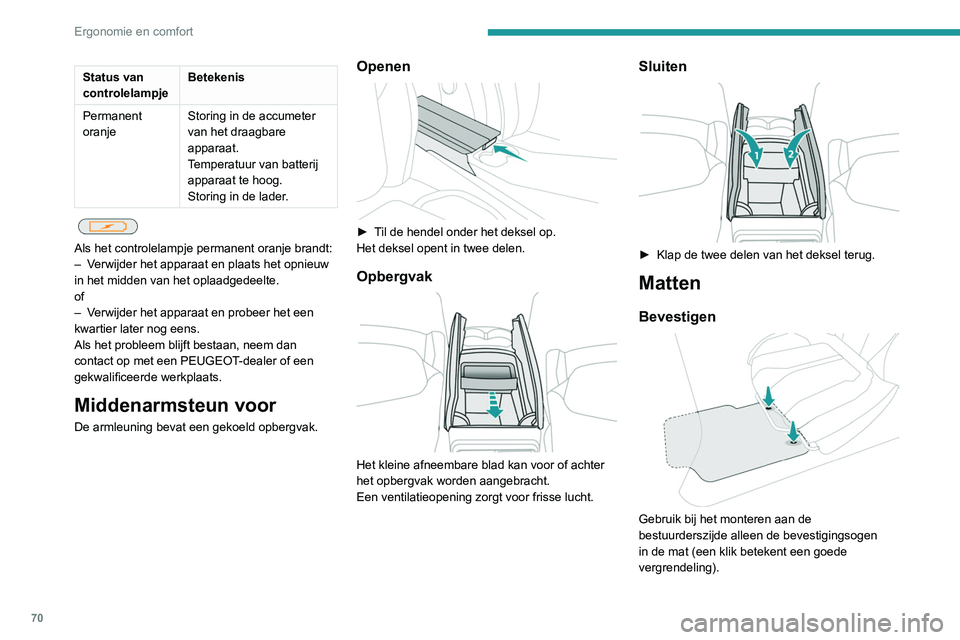 Ergonomie en comfort

| Status van controlelampje | Betekenis |
|---|---|
| Permanent oranje | Storing in de accumeter van het draagbare apparaat. Temperatuur van batterij apparaat te hoog. Storing in de lader. |

Als het controlelampje permanent oranje brandt:
– Verwijder het apparaat en plaats het opnieuw in het midden van het oplaadgedeelte.
of
– Verwijder het apparaat en probeer het een kwartier later nog eens.
Als het probleem blijft bestaan, neem dan contact op met een PEUGEOT-dealer of een gekwalificeerde werkplaats.

Middenarmsteun voor

De armleuning bevat een gekoeld opbergvak.

Openen

► Til de hendel onder het deksel op.
Het deksel opent in twee delen.

Opbergvak

Het kleine afneembare blad kan voor of achter het opbergvak worden aangebracht.
Een ventilatieopening zorgt voor frisse lucht.

Sluiten

1 2

► Klap de twee delen van het deksel terug.

Matten

Bevestigen

Gebruik bij het monteren aan de bestuurderszijde alleen de bevestigingsogen in de mat (een klik betekent een goede vergrendeling).

70

carmanualsonline.info