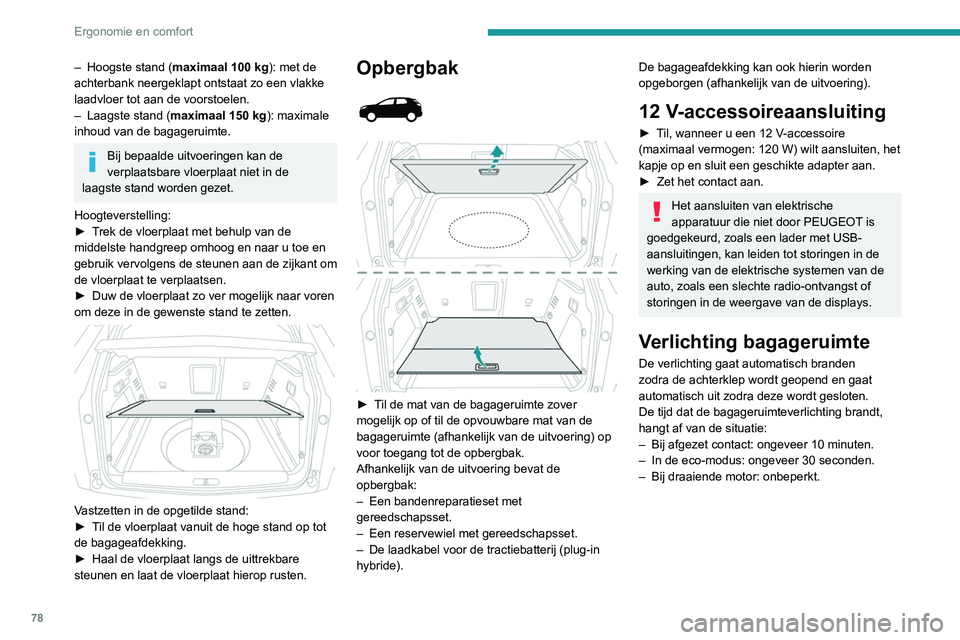 Ergonomie en comfort

– Hoogste stand (**maximaal 100 kg**): met de achterbank neergeklapt ontstaat zo een vlakke laadvloer tot aan de voorstoelen.
– Laagste stand (**maximaal 150 kg**): maximale inhoud van de bagageruimte.

Bij bepaalde uitvoeringen kan de verplaatsbare vloerplaat niet in de laagste stand worden gezet.

Hoogteverstelling:
► Trek de vloerplaat met behulp van de middelste handgreep omhoog en naar u toe en gebruik vervolgens de steunen aan de zijkant om de vloerplaat te verplaatsen.
► Duw de vloerplaat zo ver mogelijk naar voren om deze in de gewenste stand te zetten.

Vastzetten in de opgetilde stand:
► Til de vloerplaat vanuit de hoge stand op tot de bagageafdekking.
► Haal de vloerplaat langs de uittrekbare steunen en laat de vloerplaat hierop rusten.

Opbergbak

► Til de mat van de bagageruimte zover mogelijk op of til de opvouwbare mat van de bagageruimte (afhankelijk van de uitvoering) op voor toegang tot de opbergbak.
Afhankelijk van de uitvoering bevat de opbergbak:
– Een bandenreparatieset met gereedschapsset.
– Een reservewiel met gereedschapsset.
– De laadkabel voor de tractiebatterij (plug-in hybride).

De bagageafdekking kan ook hierin worden opgeborgen (afhankelijk van de uitvoering).

12 V-accessoireaansluiting

► Til, wanneer u een 12 V-accessoire (maximaal vermogen: 120 W) wilt aansluiten, het kapje op en sluit een geschikte adapter aan.
► Zet het contact aan.

Het aansluiten van elektrische apparatuur die niet door PEUGEOT is goedgekeurd, zoals een lader met USB-aansluitingen, kan leiden tot storingen in de werking van de elektrische systemen van de auto, zoals een slechte radio-ontvangst of storingen in de weergave van de displays.

Verlichting bagageruimte

De verlichting gaat automatisch branden zodra de achterklep wordt geopend en gaat automatisch uit zodra deze wordt gesloten.
De tijd dat de bagageruimteverlichting brandt, hangt af van de situatie:
– Bij afgezet contact: ongeveer 10 minuten.
– In de eco-modus: ongeveer 30 seconden.
– Bij draaiende motor: onbeperkt.

78

carmanualsonline.info