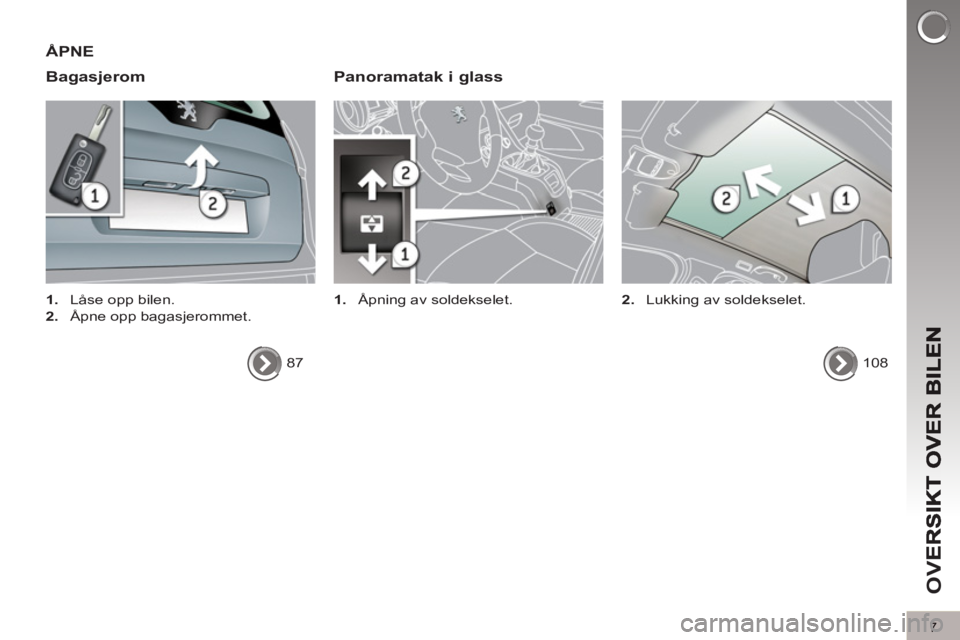 ÅPNE

Bagasjerom

1
2

1. Låse opp bilen.
2. Åpne opp bagasjerommet.

87

Panoramatak i glass

2
1

1. Åpning av soldekselet.

2
1

2. Lukking av soldekselet.

108

OVERSIKT OVER BILEN

7

carmanualsonline.info