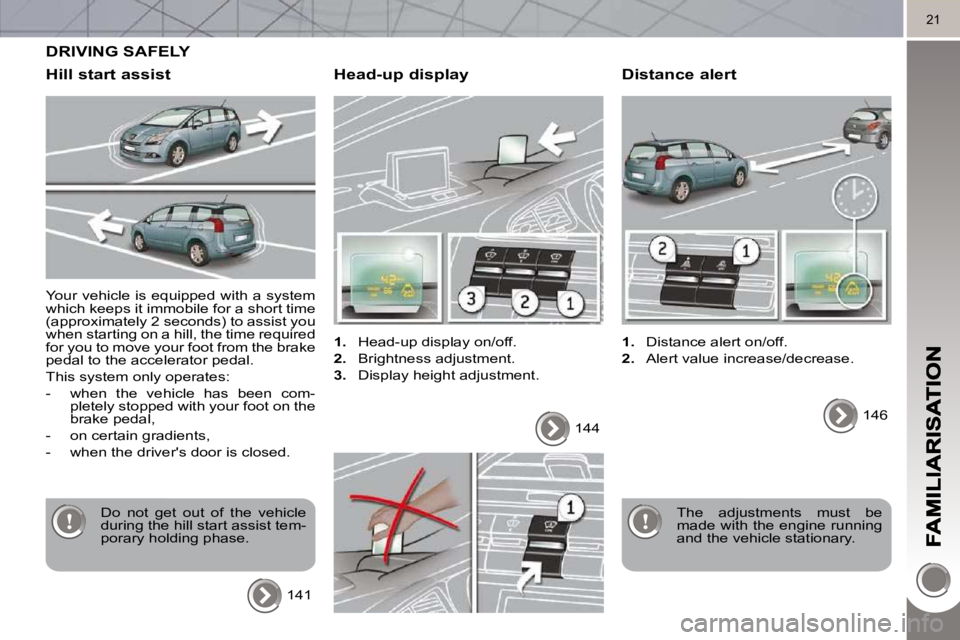 21

DRIVING SAFELY

Hill start assist

Your vehicle is equipped with a system which keeps it immobile for a short time (approximately 2 seconds) to assist you when starting on a hill, the time required for you to move your foot from the brake pedal to the accelerator pedal.

This system only operates:

- when the vehicle has been completely stopped with your foot on the brake pedal,
- on certain gradients,
- when the driver's door is closed.

Do not get out of the vehicle during the hill start assist temporary holding phase.

141

Head-up display

3 2 1

1. Head-up display on/off.
2. Brightness adjustment.
3. Display height adjustment.

144

1

Distance alert

2 1

1. Distance alert on/off.
2. Alert value increase/decrease.

146

The adjustments must be made with the engine running and the vehicle stationary.

FAMILIARISATION

carmanualsonline.info