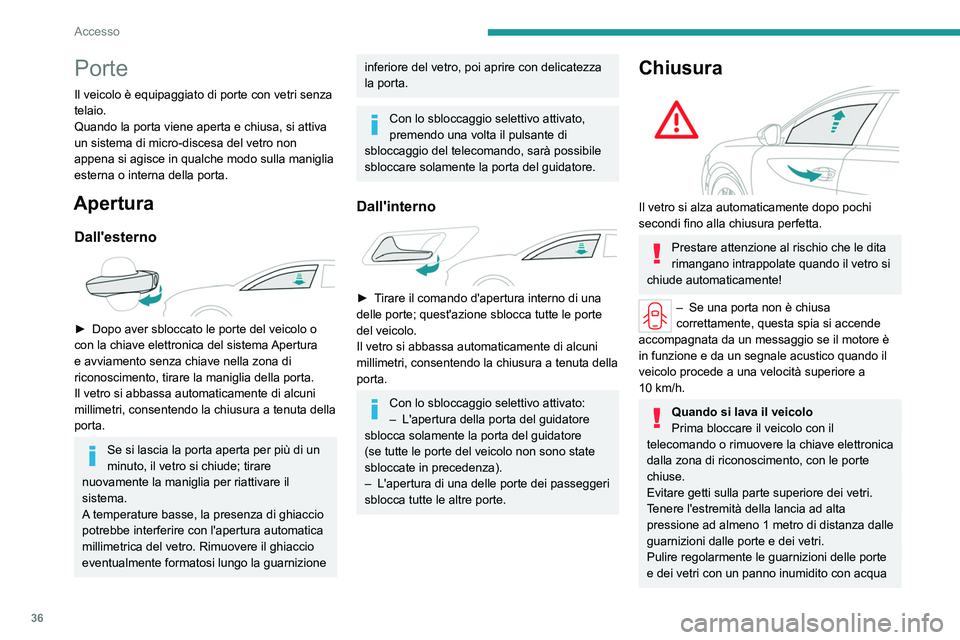 Accesso

Porte

Il veicolo è equipaggiato di porte con vetri senza telaio.
Quando la porta viene aperta e chiusa, si attiva un sistema di micro-discesa del vetro non appena si agisce in qualche modo sulla maniglia esterna o interna della porta.

Apertura

Dall'esterno

► Dopo aver sbloccato le porte del veicolo o con la chiave elettronica del sistema Apertura e avviamento senza chiave nella zona di riconoscimento, tirare la maniglia della porta.
Il vetro si abbassa automaticamente di alcuni millimetri, consentendo la chiusura a tenuta della porta.

Se si lascia la porta aperta per più di un minuto, il vetro si chiude; tirare nuovamente la maniglia per riattivare il sistema.
A temperature basse, la presenza di ghiaccio potrebbe interferire con l'apertura automatica millimetrica del vetro. Rimuovere il ghiaccio eventualmente formatosi lungo la guarnizione inferiore del vetro, poi aprire con delicatezza la porta.

Con lo sbloccaggio selettivo attivato, premendo una volta il pulsante di sbloccaggio del telecomando, sarà possibile sbloccare solamente la porta del guidatore.

Dall'interno

► Tirare il comando d'apertura interno di una delle porte; quest'azione sblocca tutte le porte del veicolo.
Il vetro si abbassa automaticamente di alcuni millimetri, consentendo la chiusura a tenuta della porta.

Con lo sbloccaggio selettivo attivato:
– L'apertura della porta del guidatore sblocca solamente la porta del guidatore (se tutte le porte del veicolo non sono state sbloccate in precedenza).
– L'apertura di una delle porte dei passeggeri sblocca tutte le altre porte.

Chiusura

Il vetro si alza automaticamente dopo pochi secondi fino alla chiusura perfetta.

Prestare attenzione al rischio che le dita rimangano intrappolate quando il vetro si chiude automaticamente!

– Se una porta non è chiusa correttamente, questa spia si accende accompagnata da un messaggio se il motore è in funzione e da un segnale acustico quando il veicolo procede a una velocità superiore a 10 km/h.

Quando si lava il veicolo
Prima bloccare il veicolo con il telecomando o rimuovere la chiave elettronica dalla zona di riconoscimento, con le porte chiuse.
Evitare getti sulla parte superiore dei vetri.
Tenere l'estremità della lancia ad alta pressione ad almeno 1 metro di distanza dalle guarnizioni dalle porte e dei vetri.
Pulire regolarmente le guarnizioni delle porte e dei vetri con un panno inumidito con acqua

36

carmanualsonline.info