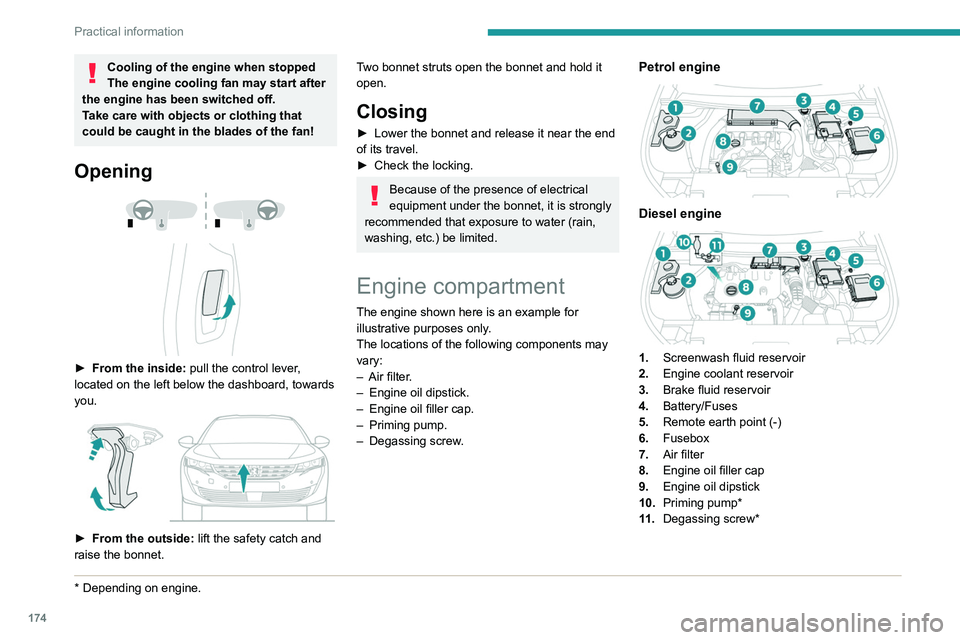 Practical information

Cooling of the engine when stopped
The engine cooling fan may start after the engine has been switched off.
Take care with objects or clothing that could be caught in the blades of the fan!

Opening

► From the inside: pull the control lever, located on the left below the dashboard, towards you.

► From the outside: lift the safety catch and raise the bonnet.

Two bonnet struts open the bonnet and hold it open.

Closing

► Lower the bonnet and release it near the end of its travel.
► Check the locking.

Because of the presence of electrical equipment under the bonnet, it is strongly recommended that exposure to water (rain, washing, etc.) be limited.

Engine compartment

The engine shown here is an example for illustrative purposes only.
The locations of the following components may vary:
– Air filter.
– Engine oil dipstick.
– Engine oil filler cap.
– Priming pump.
– Degassing screw.

Petrol engine

1 2 3 4 5 6 7 8 9

Diesel engine

1 2 3 4 5 6 7 8 9 10 11

1. Screenwash fluid reservoir
2. Engine coolant reservoir
3. Brake fluid reservoir
4. Battery/Fuses
5. Remote earth point (-)
6. Fusebox
7. Air filter
8. Engine oil filler cap
9. Engine oil dipstick
10. Priming pump*
11. Degassing screw*

* Depending on engine.

174

carmanualsonline.info