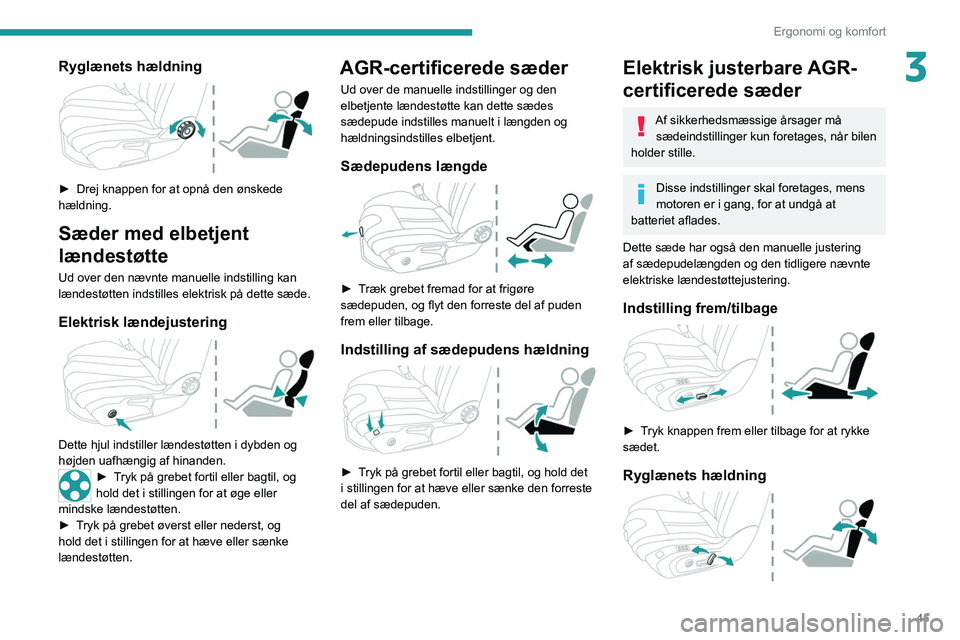 Ergonomi og komfort

3

Ryglænets hældning

► Drej knappen for at opnå den ønskede hældning.

Sæder med elbetjent lændestøtte

Ud over den nævnte manuelle indstilling kan lændestøtten indstilles elektrisk på dette sæde.

Elektrisk lændejustering

Dette hjul indstiller lændestøtten i dybden og højden uafhængig af hinanden.

► Tryk på grebet fortil eller bagtil, og hold det i stillingen for at øge eller mindske lændestøtten.
► Tryk på grebet øverst eller nederst, og hold det i stillingen for at hæve eller sænke lændestøtten.

AGR-certificerede sæder

Ud over de manuelle indstillinger og den elbetjente lændestøtte kan dette sædes sædepude indstilles manuelt i længden og hældningsindstilles elbetjent.

Sædepudens længde

► Træk grebet fremad for at frigøre sædepuden, og flyt den forreste del af puden frem eller tilbage.

Indstilling af sædepudens hældning

► Tryk på grebet fortil eller bagtil, og hold det i stillingen for at hæve eller sænke den forreste del af sædepuden.

Elektrisk justerbare AGR-certificerede sæder

Af sikkerhedsmæssige årsager må sædeindstillinger kun foretages, når bilen holder stille.

Disse indstillinger skal foretages, mens motoren er i gang, for at undgå at batteriet aflades.

Dette sæde har også den manuelle justering af sædepudelængden og den tidligere nævnte elektriske lændestøttejustering.

Indstilling frem/tilbage

► Tryk knappen frem eller tilbage for at rykke sædet.

Ryglænets hældning

45

carmanualsonline.info