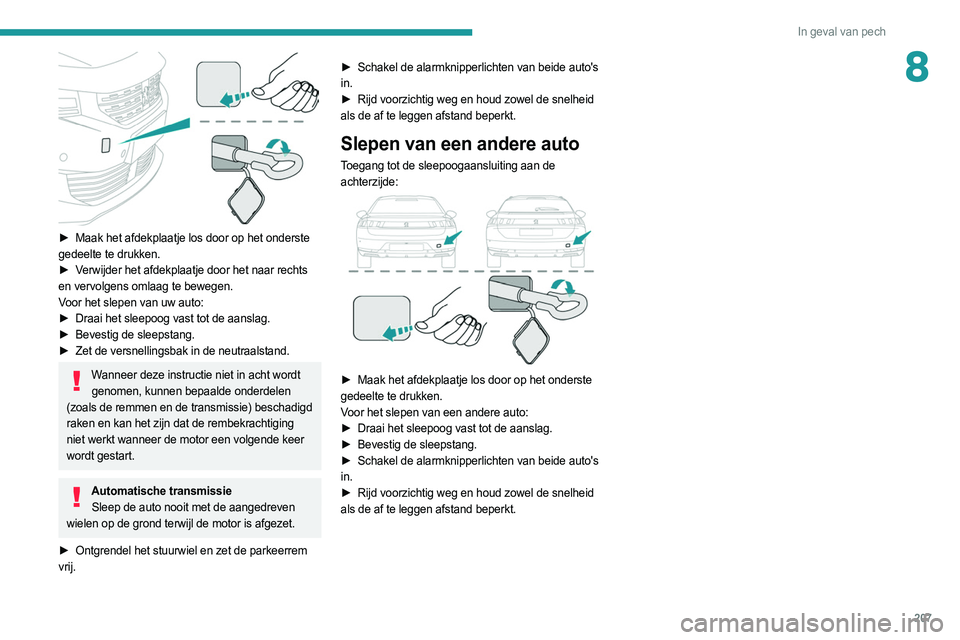 In geval van pech

8

► Maak het afdekplaatje los door op het onderste gedeelte te drukken.
► Verwijder het afdekplaatje door het naar rechts en vervolgens omlaag te bewegen.
Voor het slepen van uw auto:
► Draai het sleepoog vast tot de aanslag.
► Bevestig de sleepstang.
► Zet de versnellingsbak in de neutraalstand.

Wanneer deze instructie niet in acht wordt genomen, kunnen bepaalde onderdelen (zoals de remmen en de transmissie) beschadigd raken en kan het zijn dat de rembekrachtiging niet werkt wanneer de motor een volgende keer wordt gestart.

Automatische transmissie
Sleep de auto nooit met de aangedreven wielen op de grond terwijl de motor is afgezet.

► Ontgrendel het stuurwiel en zet de parkeerrem vrij.

► Schakel de alarmknipperlichten van beide auto's in.
► Rijd voorzichtig weg en houd zowel de snelheid als de af te leggen afstand beperkt.

Slepen van een andere auto

Toegang tot de sleepoogaansluiting aan de achterzijde:

► Maak het afdekplaatje los door op het onderste gedeelte te drukken.
Voor het slepen van een andere auto:
► Draai het sleepoog vast tot de aanslag.
► Bevestig de sleepstang.
► Schakel de alarmknipperlichten van beide auto's in.
► Rijd voorzichtig weg en houd zowel de snelheid als de af te leggen afstand beperkt.

207

carmanualsonline.info