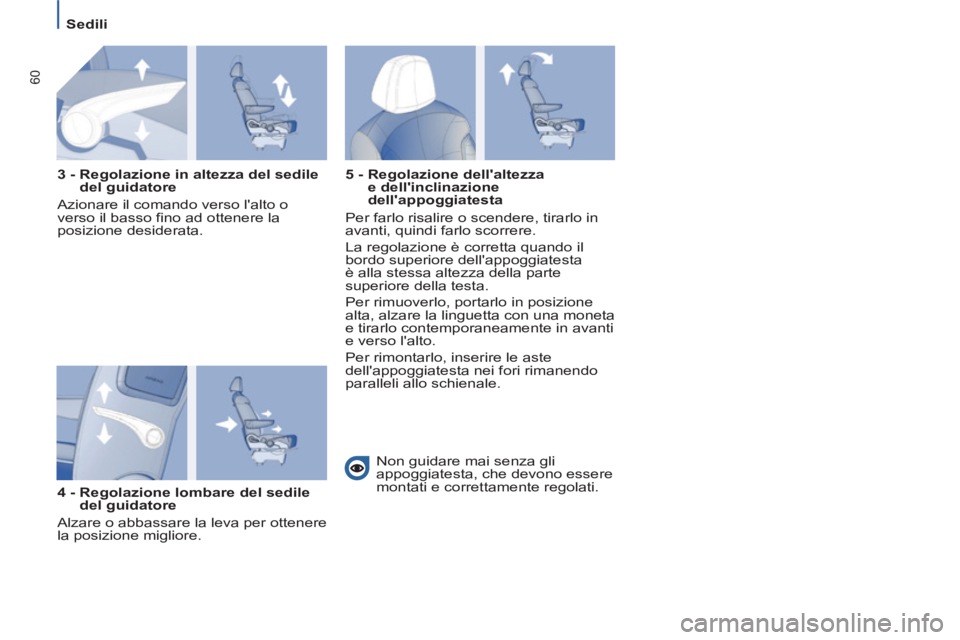 Sedili

60

3 - Regolazione in altezza del sedile del guidatore

Azionare il comando verso l'alto o verso il basso fino ad ottenere la posizione desiderata.

4 - Regolazione lombare del sedile del guidatore

Alzare o abbassare la leva per ottenere la posizione migliore.

5 - Regolazione dell'altezza e dell'inclinazione dell'appoggiatesta

Per farlo risalire o scendere, tirarlo in avanti, quindi farlo scorrere.

La regolazione è corretta quando il bordo superiore dell'appoggiatesta è alla stessa altezza della parte superiore della testa.

Per rimuoverlo, portarlo in posizione alta, alzare la linguetta con una moneta e tirarlo contemporaneamente in avanti e verso l'alto.

Per rimontarlo, inserire le aste dell'appoggiatesta nei fori rimanendo paralleli allo schienale.

Non guidare mai senza gli appoggiatesta, che devono essere montati e correttamente regolati.

carmanualsonline.info