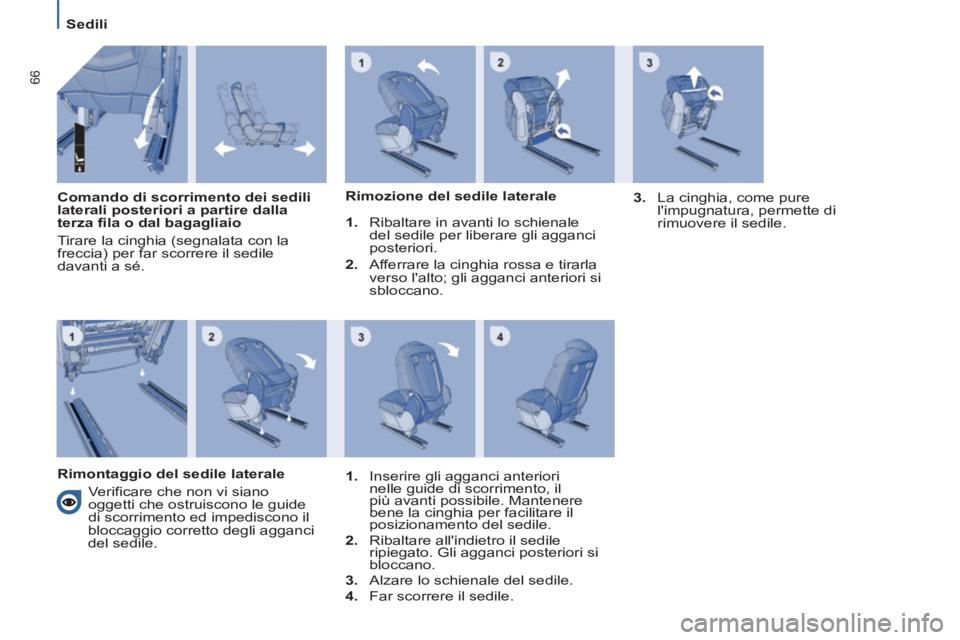 Sedili

66

1 2 3

Comando di scorrimento dei sedili laterali posteriori a partire dalla terza fila o dal bagagliaio

Tirare la cinghia (segnalata con la freccia) per far scorrere il sedile davanti a sé.

Rimozione del sedile laterale

1. Ribaltare in avanti lo schienale del sedile per liberare gli agganci posteriori.

2. Afferrare la cinghia rossa e tirarla verso l'alto; gli agganci anteriori si sbloccano.

3. La cinghia, come pure l'impugnatura, permette di rimuovere il sedile.

1 2 3 4

Rimontaggio del sedile laterale

Verificare che non vi siano oggetti che ostruiscono le guide di scorrimento ed impediscono il bloccaggio corretto degli agganci del sedile.

1. Inserire gli agganci anteriori nelle guide di scorrimento, il più avanti possibile. Mantenere bene la cinghia per facilitare il posizionamento del sedile.

2. Ribaltare all'indietro il sedile ripiegato. Gli agganci posteriori si bloccano.

3. Alzare lo schienale del sedile.

4. Far scorrere il sedile.

carmanualsonline.info