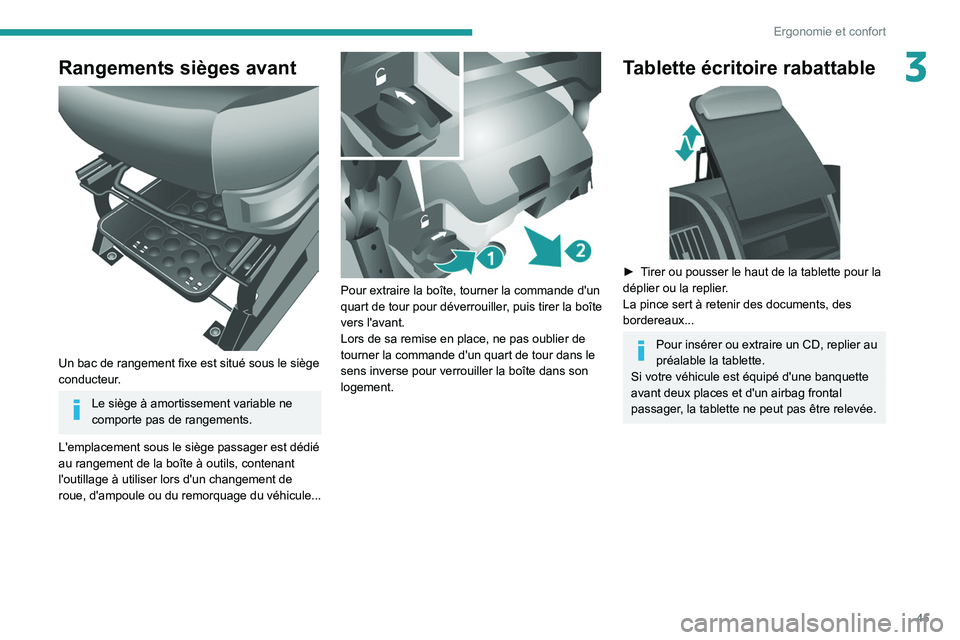 Ergonomie et confort

3

Rangements sièges avant

Un bac de rangement fixe est situé sous le siège conducteur.

Le siège à amortissement variable ne comporte pas de rangements.

L'emplacement sous le siège passager est dédié au rangement de la boîte à outils, contenant l'outillage à utiliser lors d'un changement de roue, d'ampoule ou du remorquage du véhicule...

1

2

Pour extraire la boîte, tourner la commande d'un quart de tour pour déverrouiller, puis tirer la boîte vers l'avant.
Lors de sa remise en place, ne pas oublier de tourner la commande d'un quart de tour dans le sens inverse pour verrouiller la boîte dans son logement.

Tablette écritoire rabattable

► Tirer ou pousser le haut de la tablette pour la déplier ou la replier.
La pince sert à retenir des documents, des bordereaux...

Pour insérer ou extraire un CD, replier au préalable la tablette.
Si votre véhicule est équipé d'une banquette avant deux places et d'un airbag frontal passager, la tablette ne peut pas être relevée.

45

carmanualsonline.info