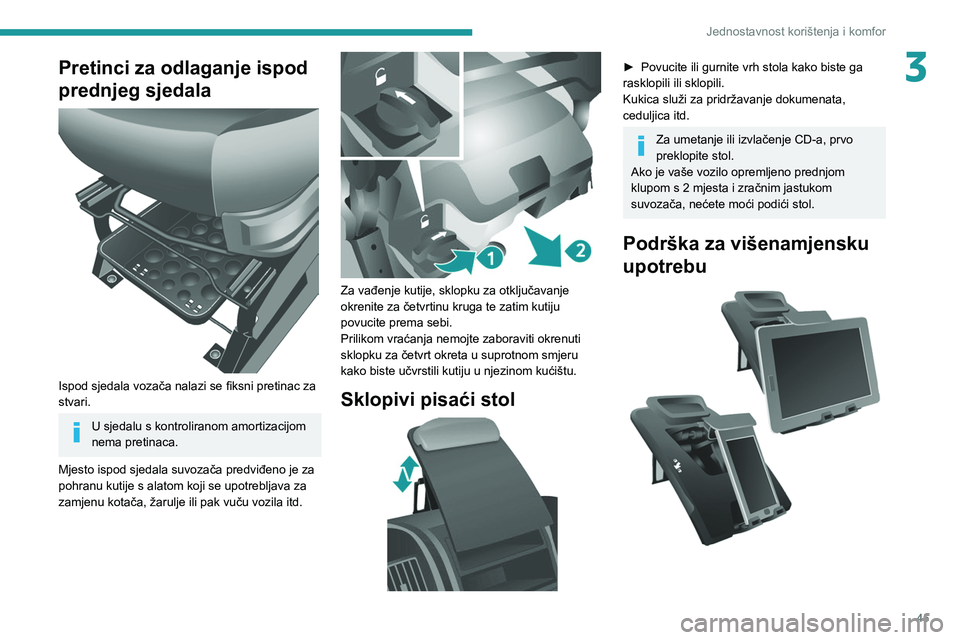 Jednostavnost korištenja i komfor

3

Pretinci za odlaganje ispod prednjeg sjedala

Ispod sjedala vozača nalazi se fiksni pretinac za stvari.

U sjedalu s kontroliranom amortizacijom nema pretinaca.

Mjesto ispod sjedala suvozača predviđeno je za pohranu kutije s alatom koji se upotrebljava za zamjenu kotača, žarulje ili pak vuču vozila itd.

1

2

Za vađenje kutije, sklopku za otključavanje okrenite za četvrtinu kruga te zatim kutiju povucite prema sebi.
Prilikom vraćanja nemojte zaboraviti okrenuti sklopku za četvrt okreta u suprotnom smjeru kako biste učvrstili kutiju u njezinom kućištu.

Sklopivi pisaći stol

► Povucite ili gurnite vrh stola kako biste ga rasklopili ili sklopili.
Kukica služi za pridržavanje dokumenata, ceduljica itd.

Za umetanje ili izvlačenje CD-a, prvo preklopite stol.
Ako je vaše vozilo opremljeno prednjom klupom s 2 mjesta i zračnim jastukom suvozača, nećete moći podići stol.

Podrška za višenamjensku upotrebu

45

carmanualsonline.info