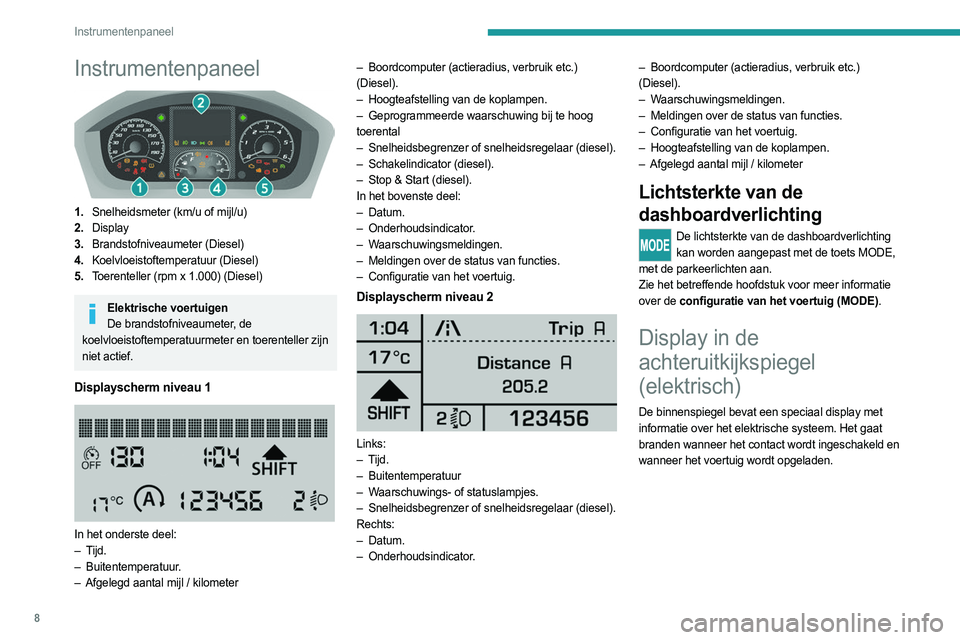 Instrumentenpaneel

Instrumentenpaneel

2
1 3 4 5

1. Snelheidsmeter (km/u of mijl/u)
2. Display
3. Brandstofniveaumeter (Diesel)
4. Koelvloeistoftemperatuur (Diesel)
5. Toerenteller (rpm x 1.000) (Diesel)

Elektrische voertuigen
De brandstofniveaumeter, de koelvloeistoftemperatuurmeter en toerenteller zijn niet actief.

Displayscherm niveau 1

OFF 130 1:04 SHIFT
17°C A 123456 2

In het onderste deel:
– Tijd.
– Buitentemperatuur.
– Afgelegd aantal mijl / kilometer

– Boordcomputer (actieradius, verbruik etc.) (Diesel).
– Hoogteafstelling van de koplampen.
– Geprogrammeerde waarschuwing bij te hoog toerental
– Snelheidsbegrenzer of snelheidsregelaar (diesel).
– Schakelindicator (diesel).
– Stop & Start (diesel).
In het bovenste deel:
– Datum.
– Onderhoudsindicator.
– Waarschuwingsmeldingen.
– Meldingen over de status van functies.
– Configuratie van het voertuig.

Displayscherm niveau 2

1:04 Trip A
17°C Distance A
205.2
SHIFT
2 123456

Links:
– Tijd.
– Buitentemperatuur
– Waarschuwings- of statuslampjes.
– Snelheidsbegrenzer of snelheidsregelaar (diesel).
Rechts:
– Datum.
– Onderhoudsindicator.

– Boordcomputer (actieradius, verbruik etc.) (Diesel).
– Waarschuwingsmeldingen.
– Meldingen over de status van functies.
– Configuratie van het voertuig.
– Hoogteafstelling van de koplampen.
– Afgelegd aantal mijl / kilometer

Lichtsterkte van de dashboardverlichting

MODE De lichtsterkte van de dashboardverlichting kan worden aangepast met de toets MODE, met de parkeerlichten aan.
Zie het betreffende hoofdstuk voor meer informatie over de configuratie van het voertuig (MODE).

Display in de achteruitkijkspiegel (elektrisch)

De binnenspiegel bevat een speciaal display met informatie over het elektrische systeem. Het gaat branden wanneer het contact wordt ingeschakeld en wanneer het voertuig wordt opgeladen.

8

carmanualsonline.info