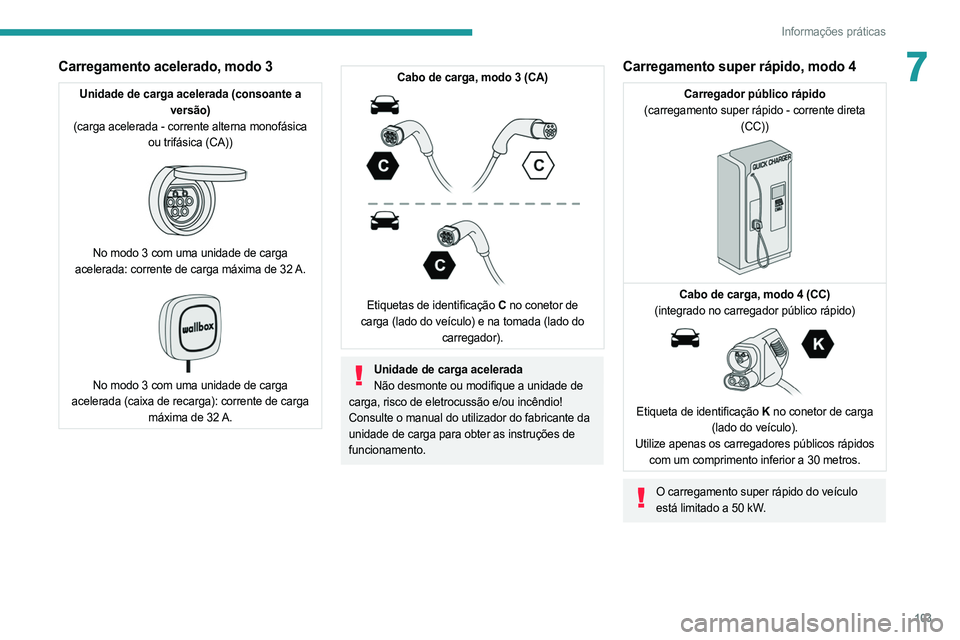 Informações práticas

7

Carregamento acelerado, modo 3

Unidade de carga acelerada (consoante a versão)
(carga acelerada - corrente alterna monofásica ou trifásica (CA))

No modo 3 com uma unidade de carga acelerada: corrente de carga máxima de 32 A.

wallbox

No modo 3 com uma unidade de carga acelerada (caixa de recarga): corrente de carga máxima de 32 A.

Cabo de carga, modo 3 (CA)

C

C

C

Etiquetas de identificação C no conetor de carga (lado do veículo) e na tomada (lado do carregador).

Unidade de carga acelerada
Não desmonte ou modifique a unidade de carga, risco de eletrocussão e/ou incêndio!
Consulte o manual do utilizador do fabricante da unidade de carga para obter as instruções de funcionamento.

Carregamento super rápido, modo 4

Carregador público rápido
(carregamento super rápido - corrente direta (CC))

QUICK CHARGER

Cabo de carga, modo 4 (CC)
(integrado no carregador público rápido)

K

Etiqueta de identificação K no conetor de carga (lado do veículo).
Utilize apenas os carregadores públicos rápidos com um comprimento inferior a 30 metros.

O carregamento super rápido do veículo está limitado a 50 kW.

103

carmanualsonline.info