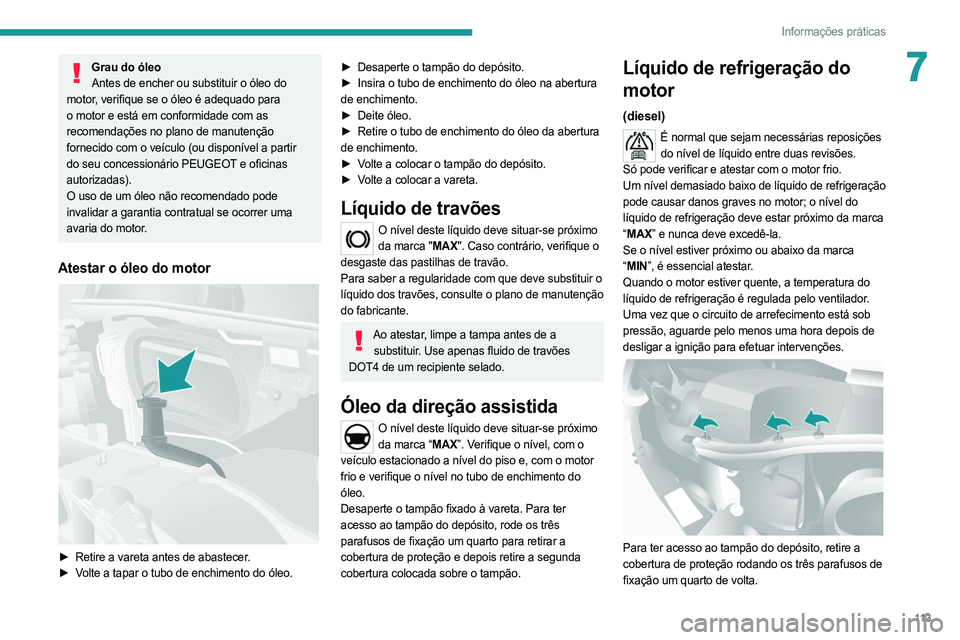 Informações práticas

7

Grau do óleo
Antes de encher ou substituir o óleo do motor, verifique se o óleo é adequado para o motor e está em conformidade com as recomendações no plano de manutenção fornecido com o veículo (ou disponível a partir do seu concessionário PEUGEOT e oficinas autorizadas).
O uso de um óleo não recomendado pode invalidar a garantia contratual se ocorrer uma avaria do motor.

Atestar o óleo do motor

► Retire a vareta antes de abastecer.
► Volte a tapar o tubo de enchimento do óleo.

► Desaperte o tampão do depósito.
► Insira o tubo de enchimento do óleo na abertura de enchimento.
► Deite óleo.
► Retire o tubo de enchimento do óleo da abertura de enchimento.
► Volte a colocar o tampão do depósito.
► Volte a colocar a vareta.

Líquido de travões

O nível deste líquido deve situar-se próximo da marca "MAX". Caso contrário, verifique o desgaste das pastilhas de travão.
Para saber a regularidade com que deve substituir o líquido dos travões, consulte o plano de manutenção do fabricante.

Ao atestar, limpe a tampa antes de a substituir. Use apenas fluido de travões DOT4 de um recipiente selado.

Óleo da direção assistida

O nível deste líquido deve situar-se próximo da marca “MAX”. Verifique o nível, com o veículo estacionado a nível do piso e, com o motor frio e verifique o nível no tubo de enchimento do óleo.
Desaperte o tampão fixado à vareta. Para ter acesso ao tampão do depósito, rode os três parafusos de fixação um quarto para retirar a cobertura de proteção e depois retire a segunda cobertura colocada sobre o tampão.

Líquido de refrigeração do motor

(diesel)

É normal que sejam necessárias reposições do nível de líquido entre duas revisões.
Só pode verificar e atestar com o motor frio.
Um nível demasiado baixo de líquido de refrigeração pode causar danos graves no motor; o nível do líquido de refrigeração deve estar próximo da marca “MAX” e nunca deve excedê-la.
Se o nível estiver próximo ou abaixo da marca “MIN”, é essencial atestar.
Quando o motor estiver quente, a temperatura do líquido de refrigeração é regulada pelo ventilador.
Uma vez que o circuito de arrefecimento está sob pressão, aguarde pelo menos uma hora depois de desligar a ignição para efetuar intervenções.

Para ter acesso ao tampão do depósito, retire a cobertura de proteção rodando os três parafusos de fixação um quarto de volta.

113

carmanualsonline.info