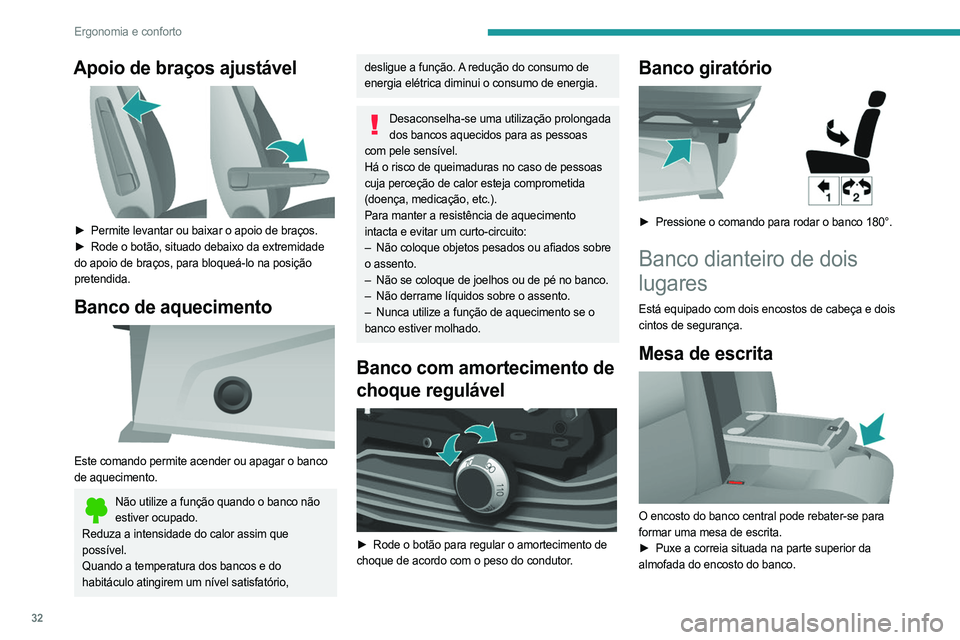 Ergonomia e conforto

Apoio de braços ajustável

► Permite levantar ou baixar o apoio de braços.
► Rode o botão, situado debaixo da extremidade do apoio de braços, para bloqueá-lo na posição pretendida.

Banco de aquecimento

Este comando permite acender ou apagar o banco de aquecimento.

Não utilize a função quando o banco não estiver ocupado.
Reduza a intensidade do calor assim que possível.
Quando a temperatura dos bancos e do habitáculo atingirem um nível satisfatório, desligue a função. A redução do consumo de energia elétrica diminui o consumo de energia.

Desaconselha-se uma utilização prolongada dos bancos aquecidos para as pessoas com pele sensível.
Há o risco de queimaduras no caso de pessoas cuja perceção de calor esteja comprometida (doença, medicação, etc.).
Para manter a resistência de aquecimento intacta e evitar um curto-circuito:
– Não coloque objetos pesados ou afiados sobre o assento.
– Não se coloque de joelhos ou de pé no banco.
– Não derrame líquidos sobre o assento.
– Nunca utilize a função de aquecimento se o banco estiver molhado.

Banco com amortecimento de choque regulável

110

► Rode o botão para regular o amortecimento de choque de acordo com o peso do condutor.

Banco giratório

1 2

► Pressione o comando para rodar o banco 180°.

Banco dianteiro de dois lugares

Está equipado com dois encostos de cabeça e dois cintos de segurança.

Mesa de escrita

O encosto do banco central pode rebater-se para formar uma mesa de escrita.
► Puxe a correia situada na parte superior da almofada do encosto do banco.

32

carmanualsonline.info