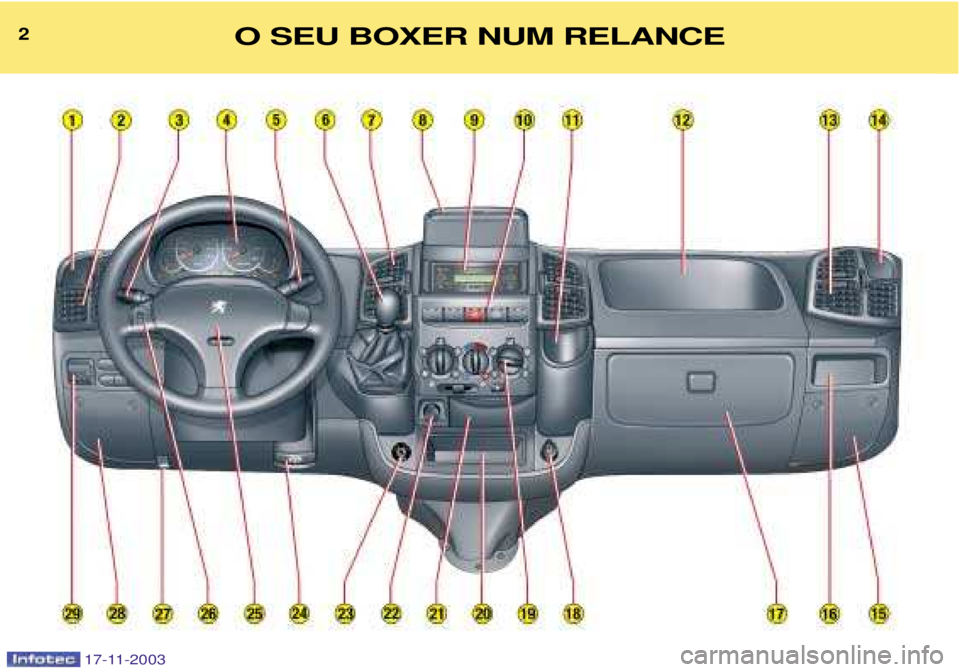 2

O SEU BOXER NUM RELANCE

1 2 3 4 5 6 7 8 9 10 11 12 13 14

29 28 27 26 25 24 23 22 21 20 19 18 17 16 15

Infotec 17-11-2003

carmanualsonline.info