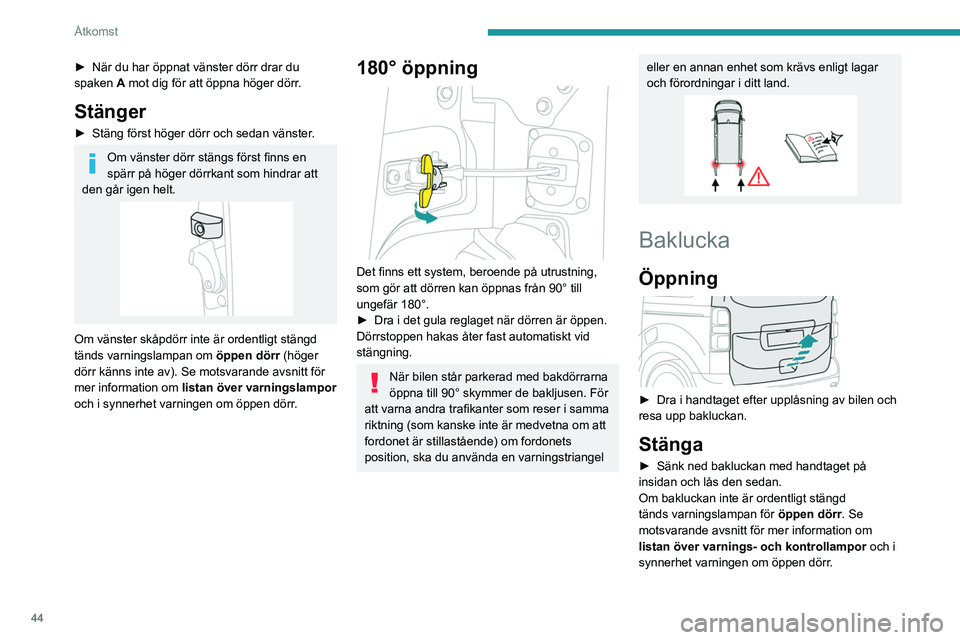 Åtkomst

► När du har öppnat vänster dörr drar du spaken **A** mot dig för att öppna höger dörr.

Stänger

► Stäng först höger dörr och sedan vänster.

Om vänster dörr stängs först finns en spärr på höger dörrkant som hindrar att den går igen helt.

Om vänster skåpdörr inte är ordentligt stängd tänds varningslampan om **öppen dörr** (höger dörr känns inte av). Se motsvarande avsnitt för mer information om **listan över varningslampor** och i synnerhet varningen om öppen dörr.

180° öppning

Det finns ett system, beroende på utrustning, som gör att dörren kan öppnas från 90° till ungefär 180°.
► Dra i det gula reglaget när dörren är öppen. Dörrstoppen hakas åter fast automatiskt vid stängning.

När bilen står parkerad med bakdörrarna öppna till 90° skymmer de bakljusen. För att varna andra trafikanter som reser i samma riktning (som kanske inte är medvetna om att fordonet är stillastående) om fordonets position, ska du använda en varningstriangel eller en annan enhet som krävs enligt lagar och förordningar i ditt land.

Baklucka

Öppning

► Dra i handtaget efter upplåsning av bilen och resa upp bakluckan.

Stänga

► Sänk ned bakluckan med handtaget på insidan och lås den sedan.
Om bakluckan inte är ordentligt stängd tänds varningslampan för **öppen dörr**. Se motsvarande avsnitt för mer information om **listan över varnings- och kontrollampor** och i synnerhet varningen om öppen dörr.

44

carmanualsonline.info